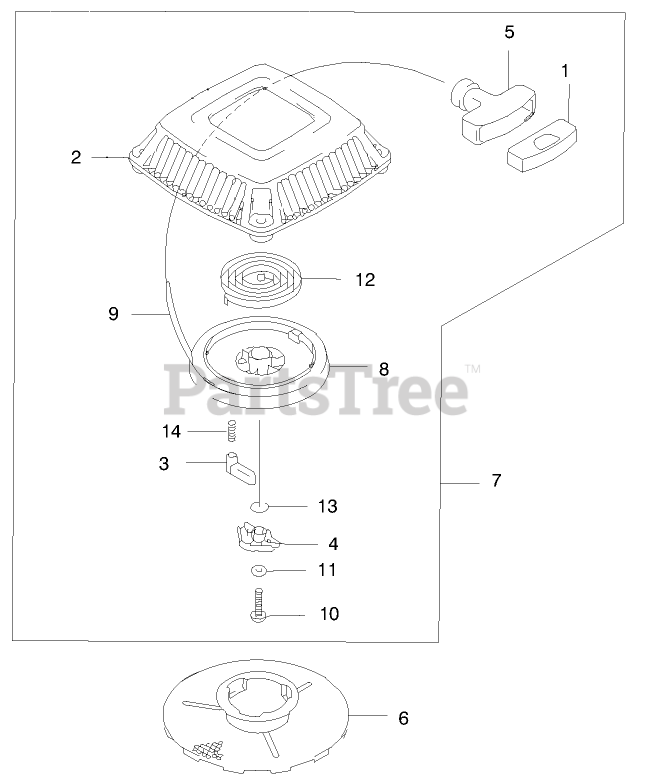 5
1
2
12
9
8
PartsTree™
14
3
7
13
4
11
10
6