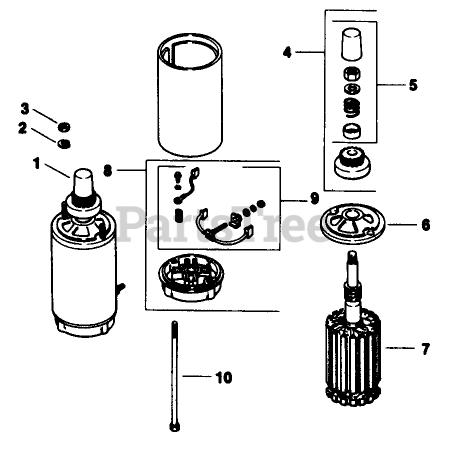 4
5
3
2
1
8
9
PartsTree
6
7
10