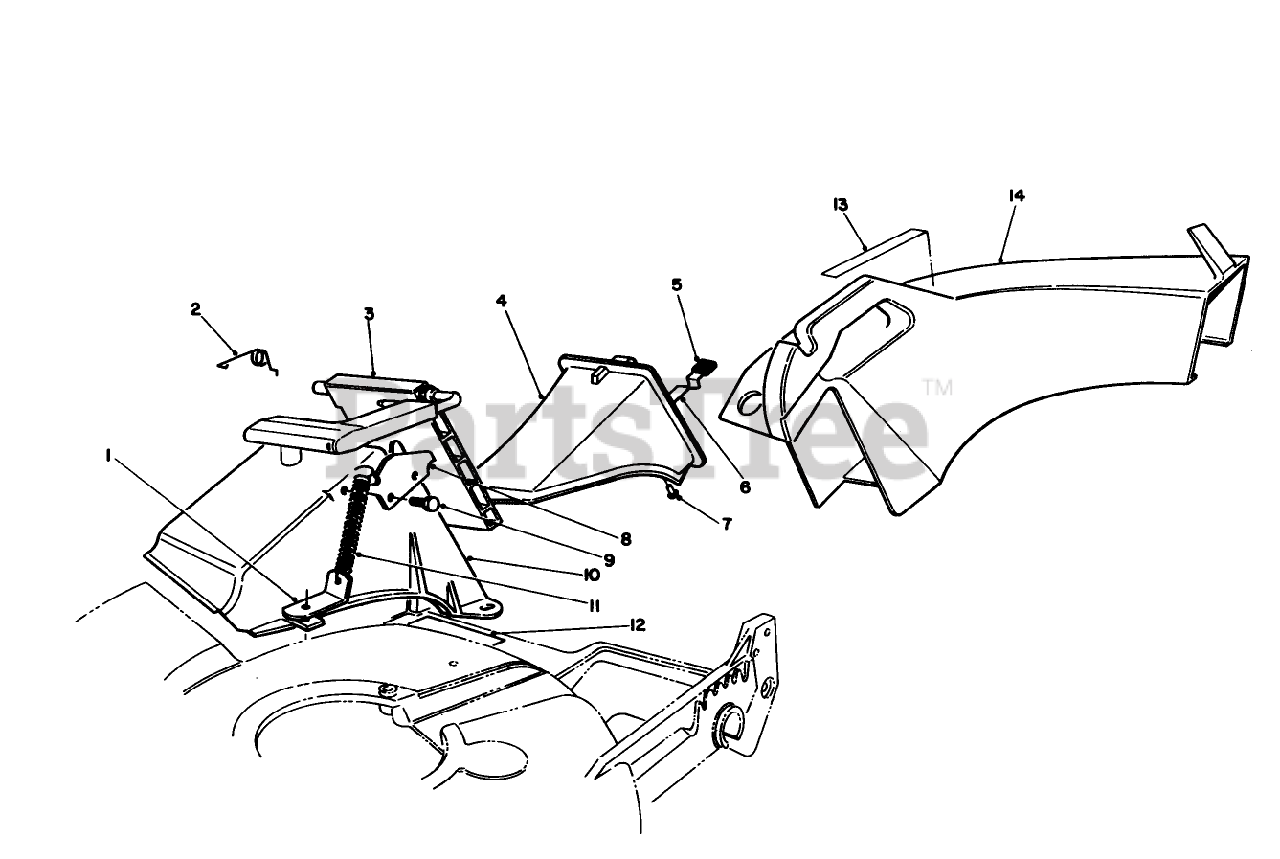 13
14
2
3
4
5
PartsTree™
1
6
7
8
9
10
11
12