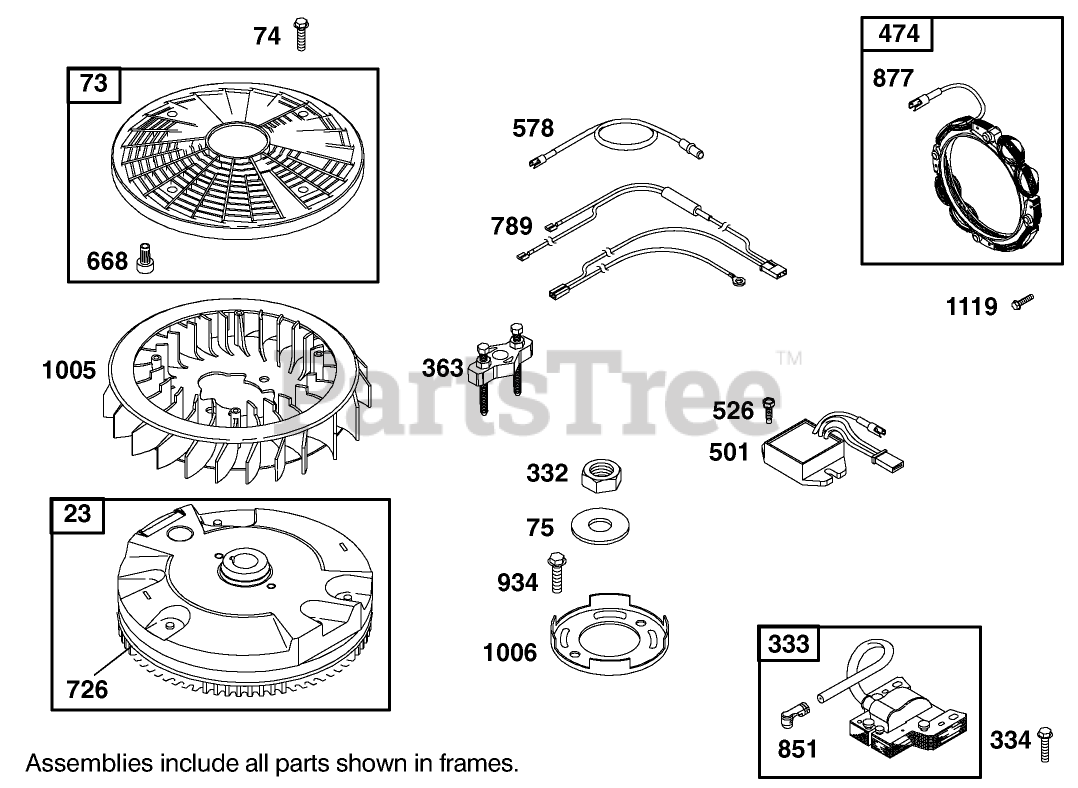 74
73
668
1005
23
726
578
789
363
332
75
934
1006
474
877
1119
526
501
333
851
334
PartsTree™
Assemblies include all parts shown in frames.