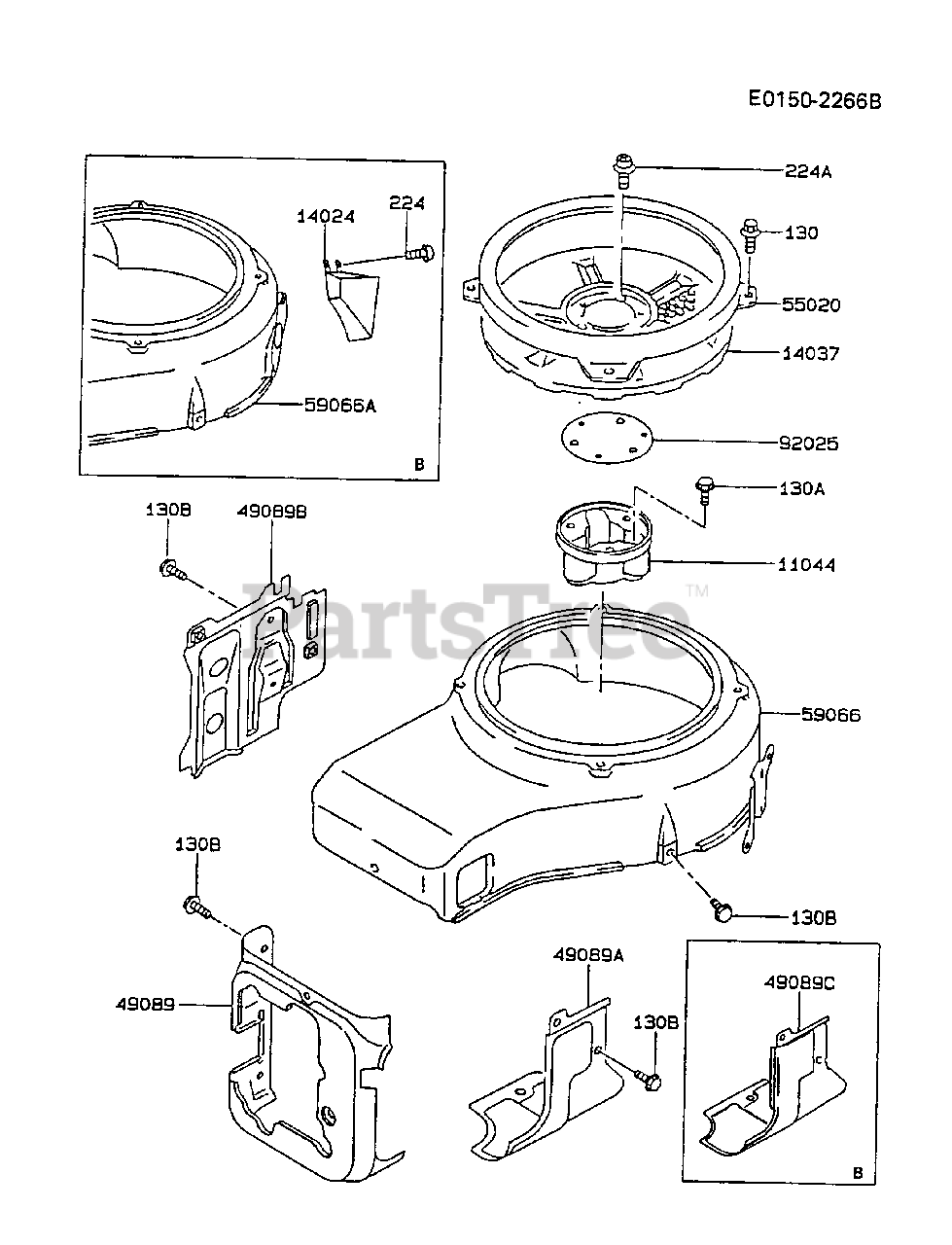 E0150-2266B

14024
224
59066A
B

224A
130
55020
14037
92025
130A
11044

130B
49089B

PartsTree™

59066

130B
130B

49089
49089A
130B
49089C
B