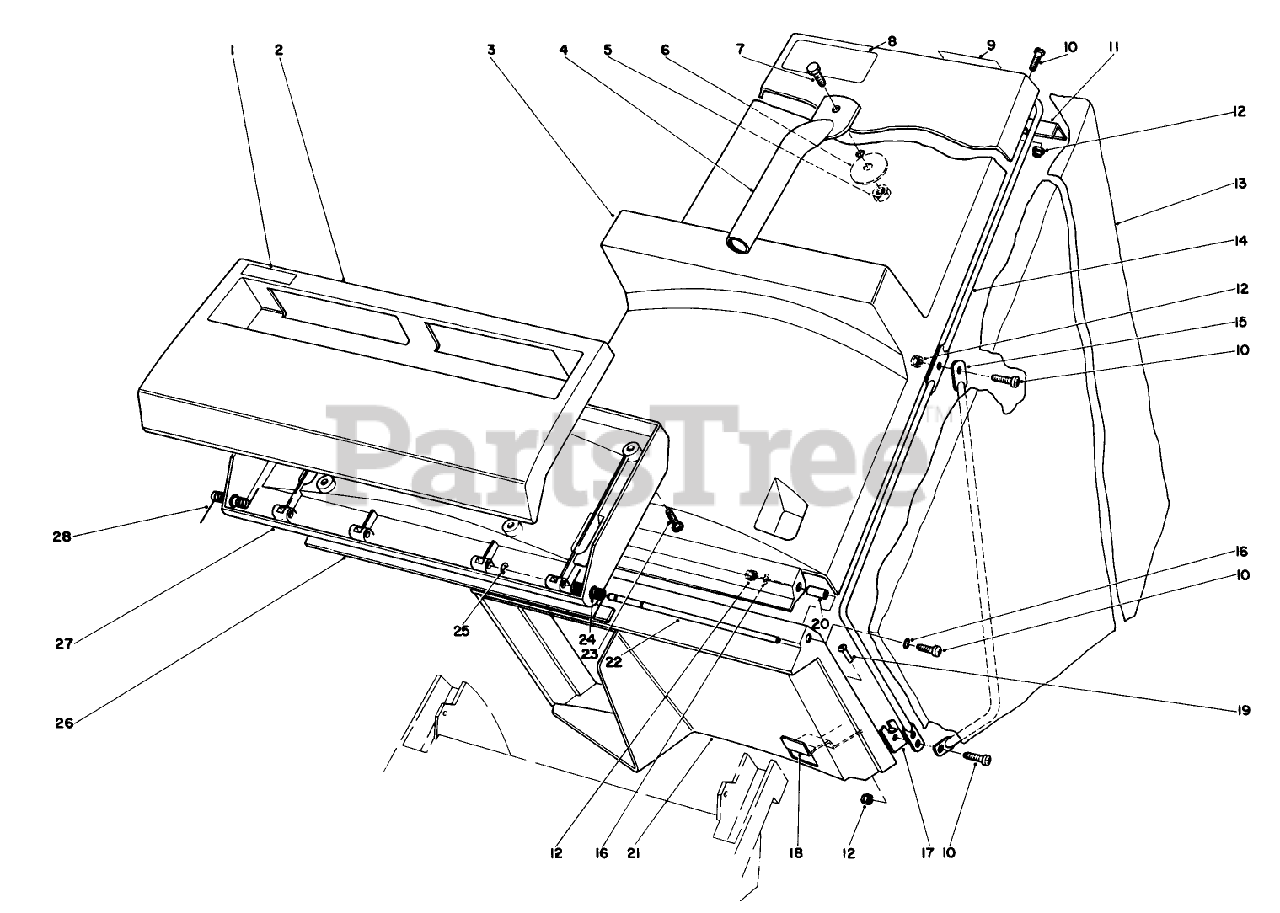 1 2 3 4 5 6 7 8 9 10 11
12
13
14
12
15
10
PartsTree
28
27
26
25
24
23
22
20
16
10
19
12 16 21 18 12 17 10