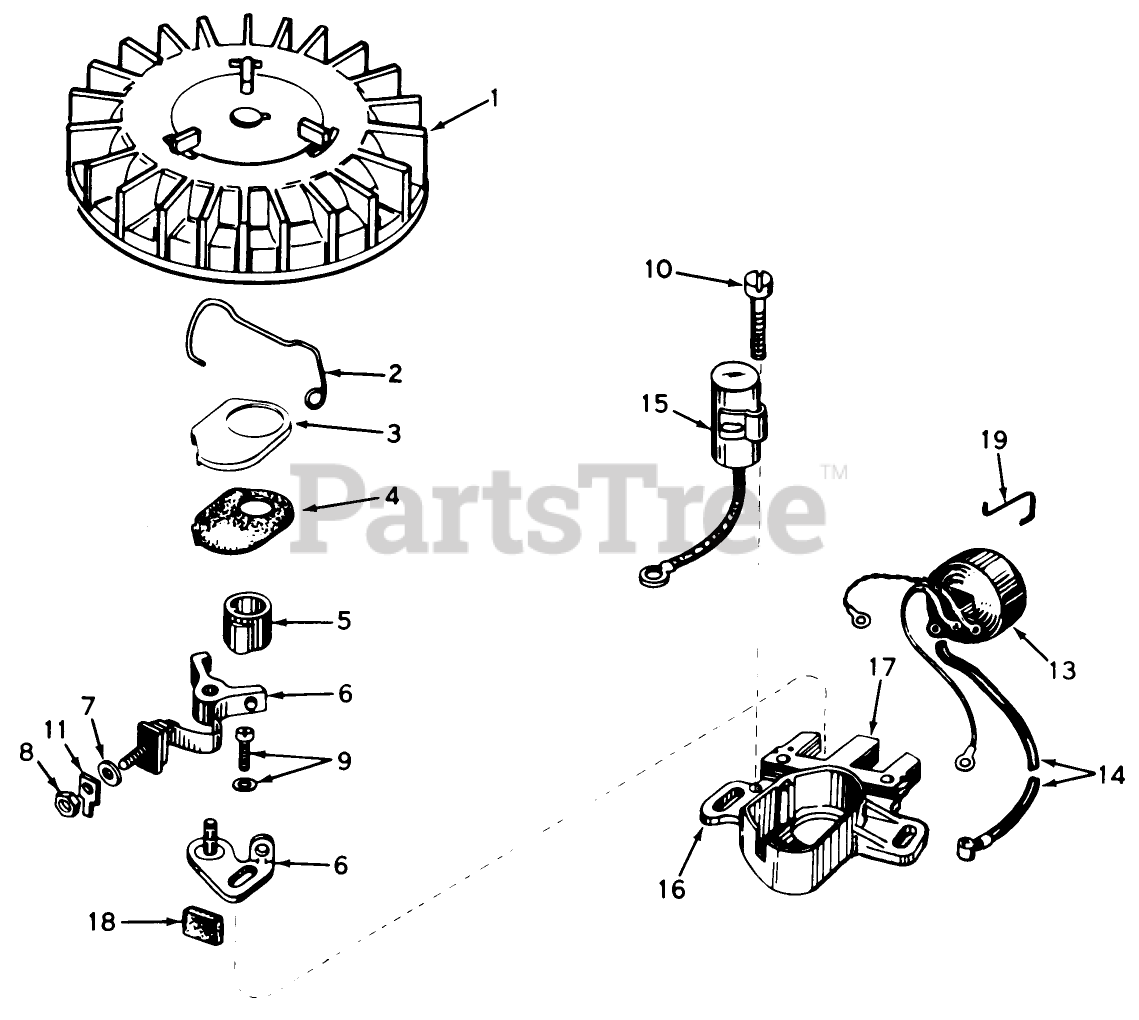 1
2
3
4
PartsTree™
5
6
7
11
8
9
6
18
10
15
19
13
17
14
16