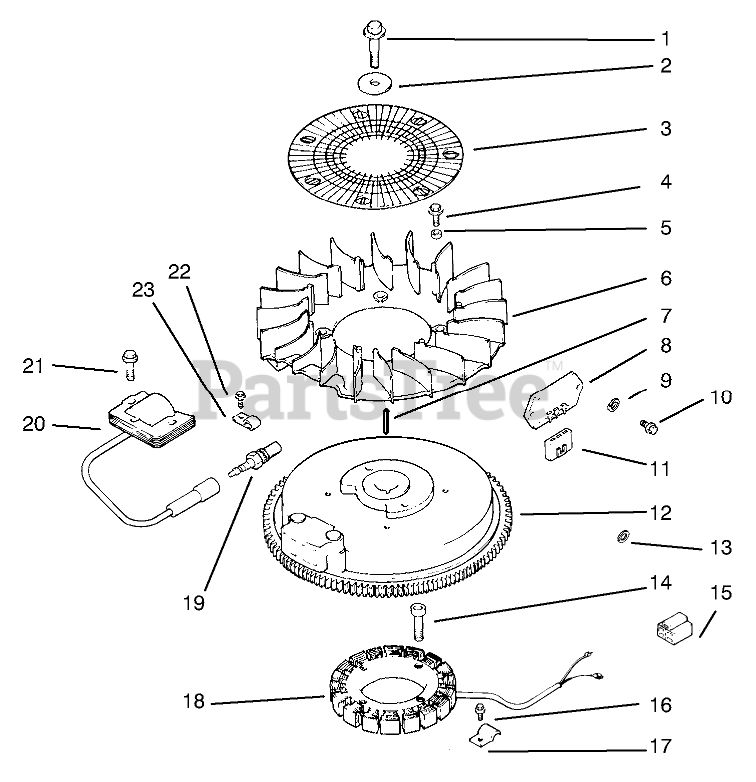 1
2
3
4
5
6
7
8
9
10
11
12
13
14
15
16
17
18
19
20
21
22
23
PartsTree™