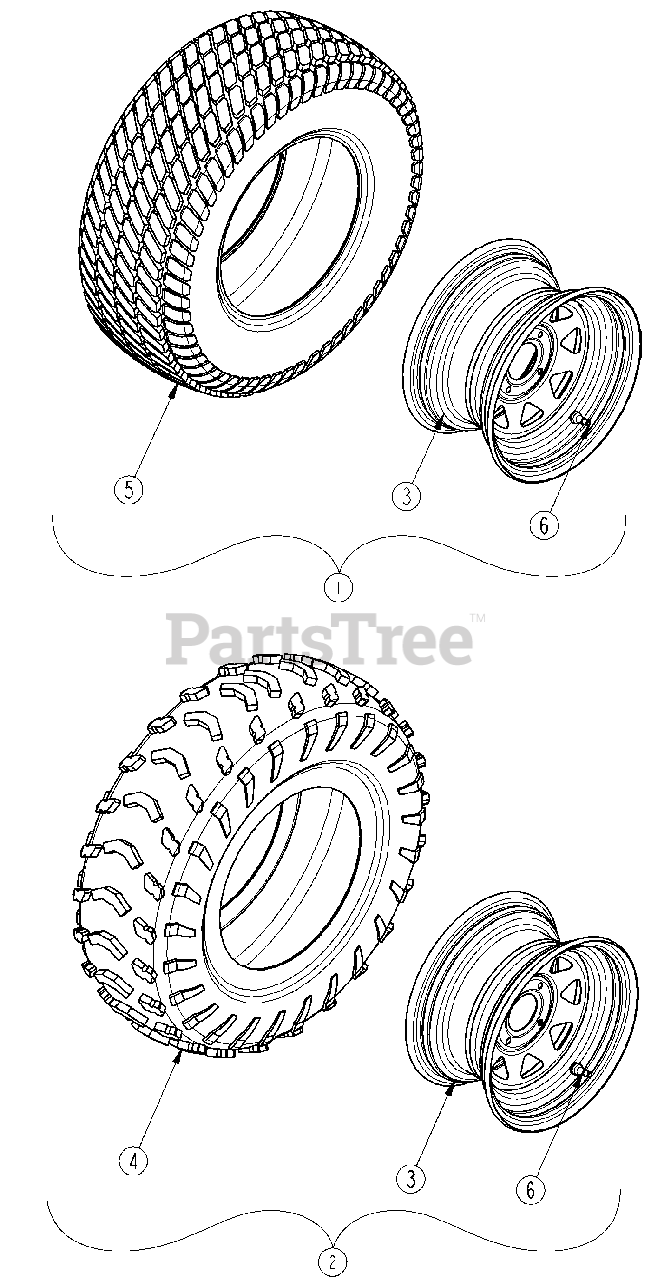 5
3
6
1
PartsTree™
4
3
6
2