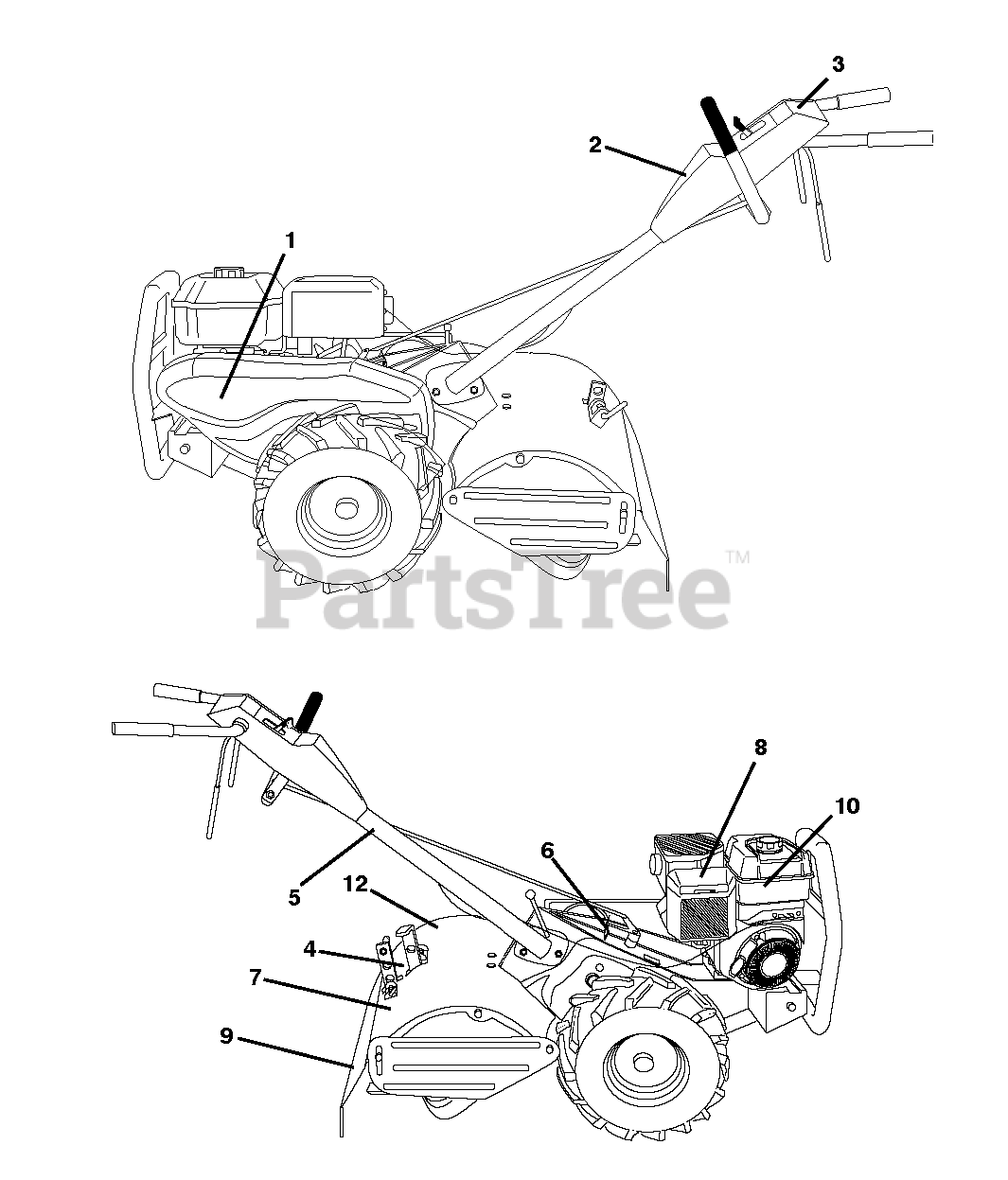 3
2
1
PartsTree™
8
10
6
5
12
4
7
9