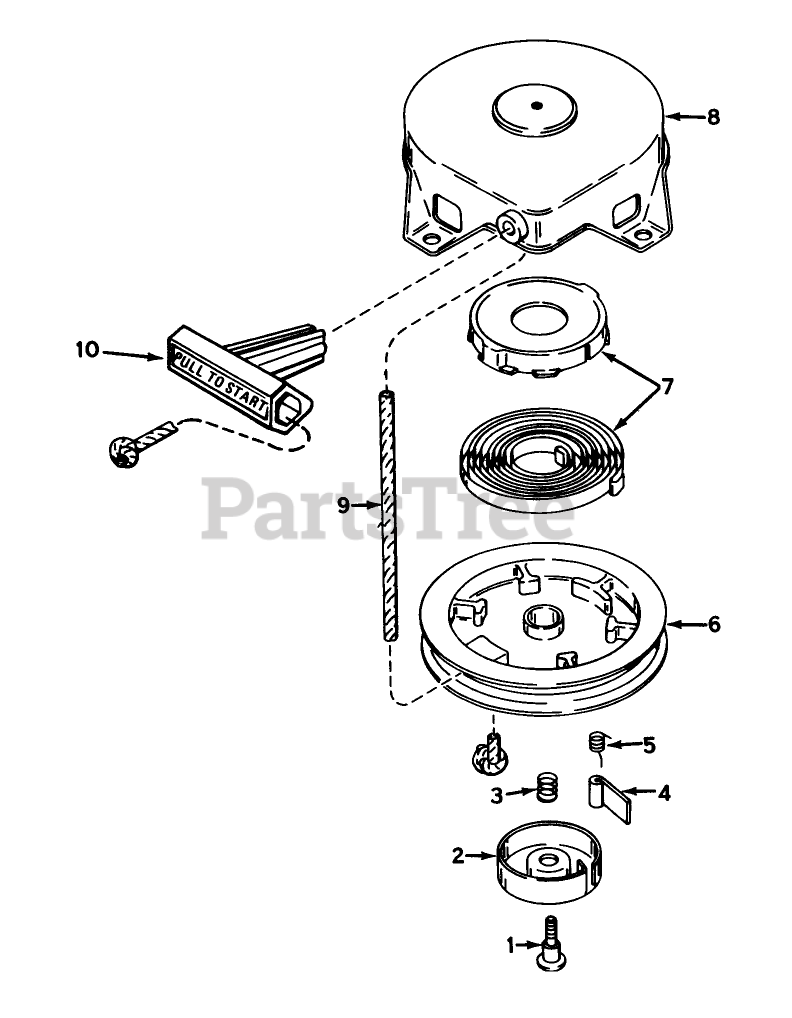 8

10

PULL TO START

7

PartsTree

9

6

5

3

4

2

1