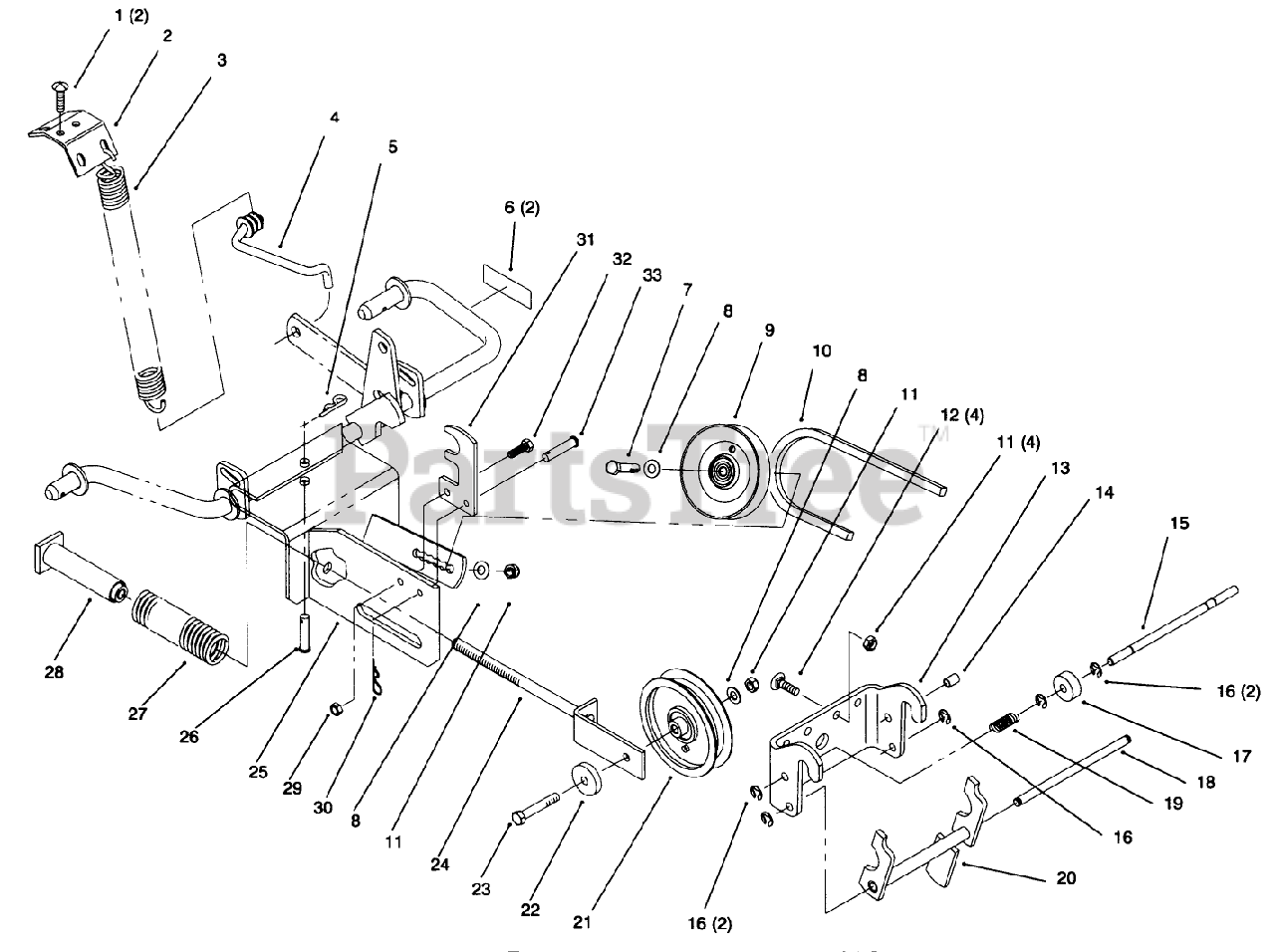 1 (2)
2
3
4
5
6 (2)
31
32
33
7
8
9
10
8
11
12 (4)
11 (4)
13
14
15
16 (2)
17
18
19
16
20
16 (2)
21
22
23
24
11
8
30
29
25
26
27
28
PartsTree™