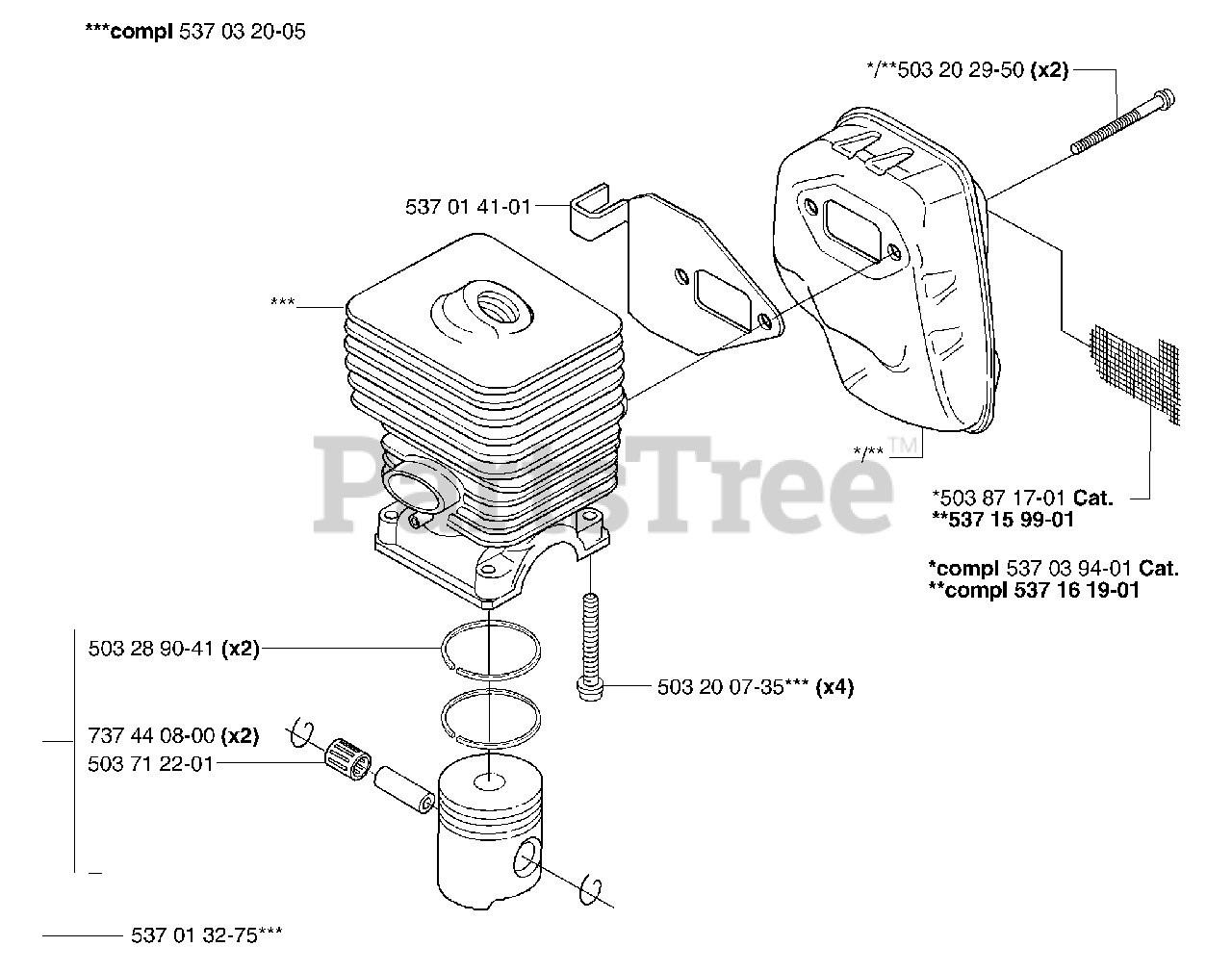 ***compl 537 03 20-05

*/**503 20 29-50 (x2)

537 01 41-01

***

*/**

PartsTree™

*503 87 17-01 Cat.
**537 15 99-01

*compl 537 03 94-01 Cat.
**compl 537 16 19-01

503 28 90-41 (x2)

503 20 07-35*** (x4)

737 44 08-00 (x2)
503 71 22-01

537 01 32-75***