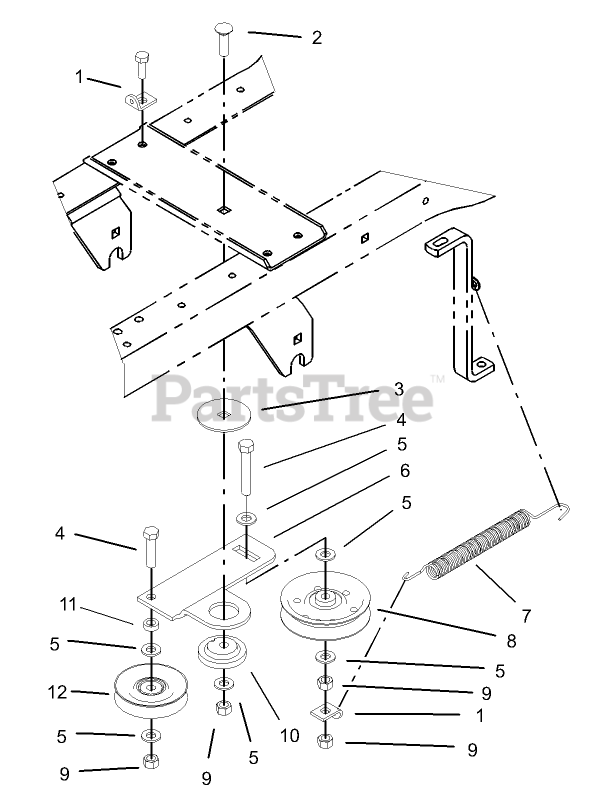 1
2
PartsTree™
3
4
5
6
5
4
7
11
8
5
5
12
9
1
5
10
9
9
5
9