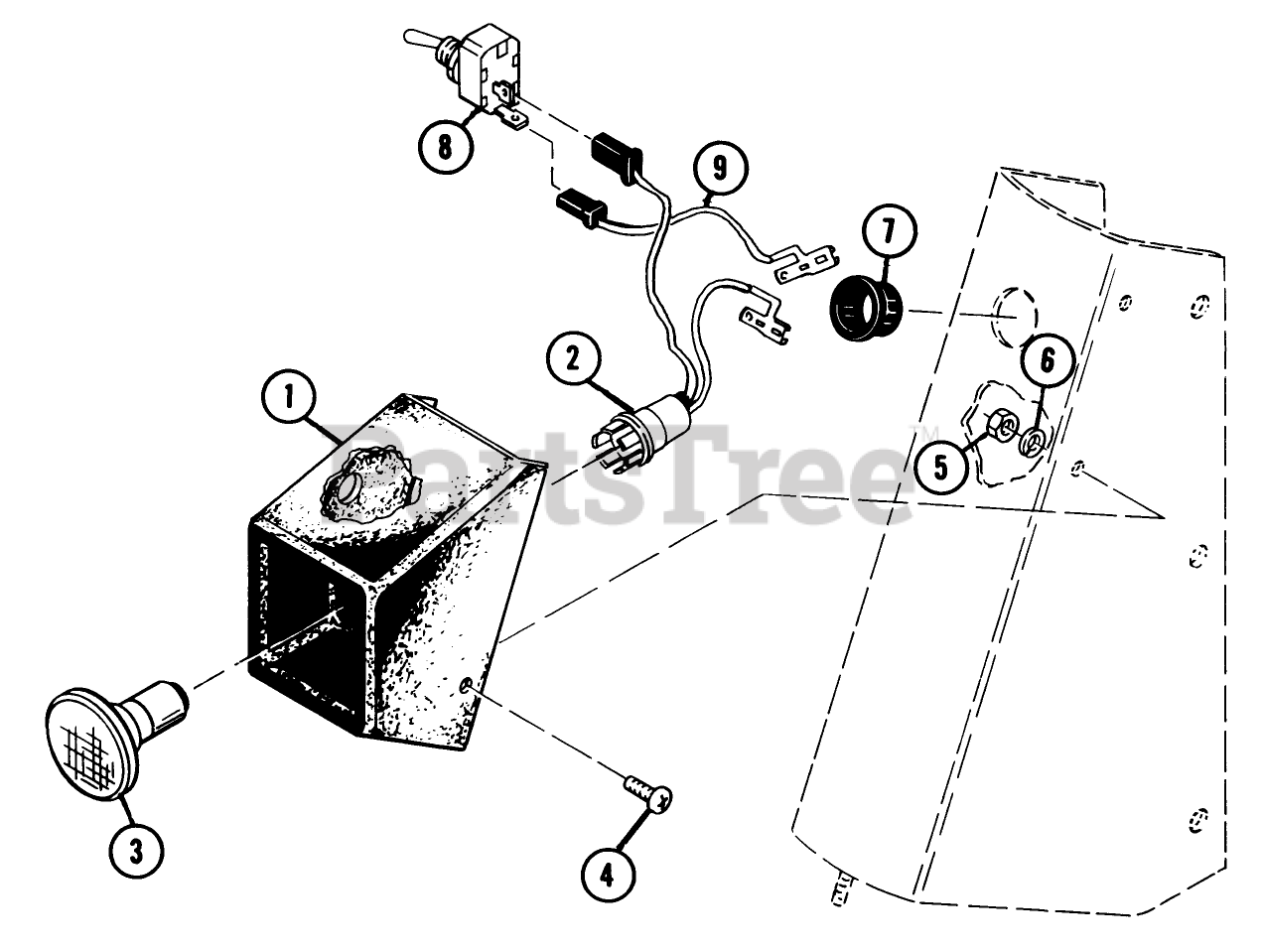 8
9
7
2
6
1
5
PartsTree™
3
4