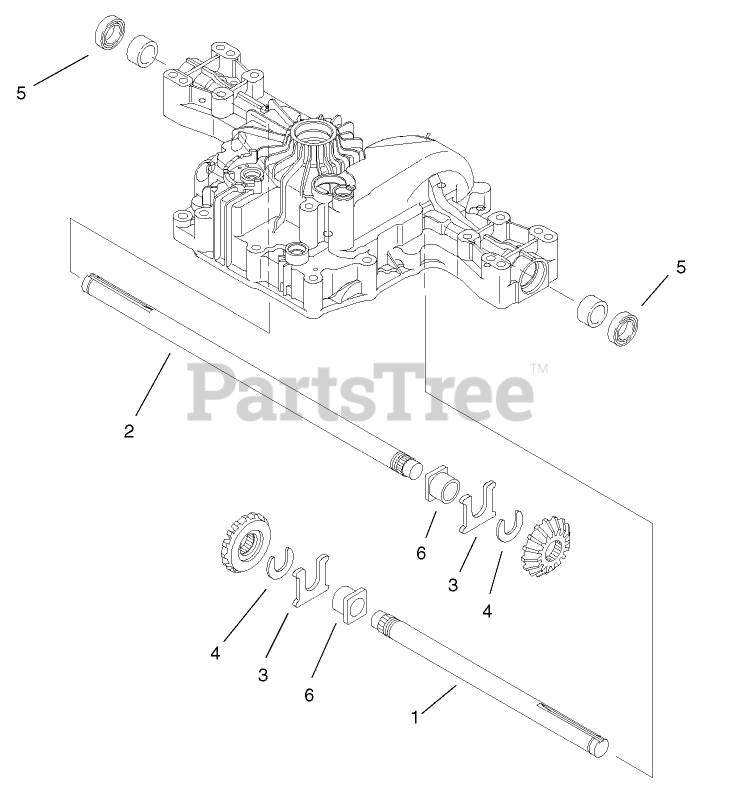 5

5

PartsTree™

2

6

3

4

4

3

6

1