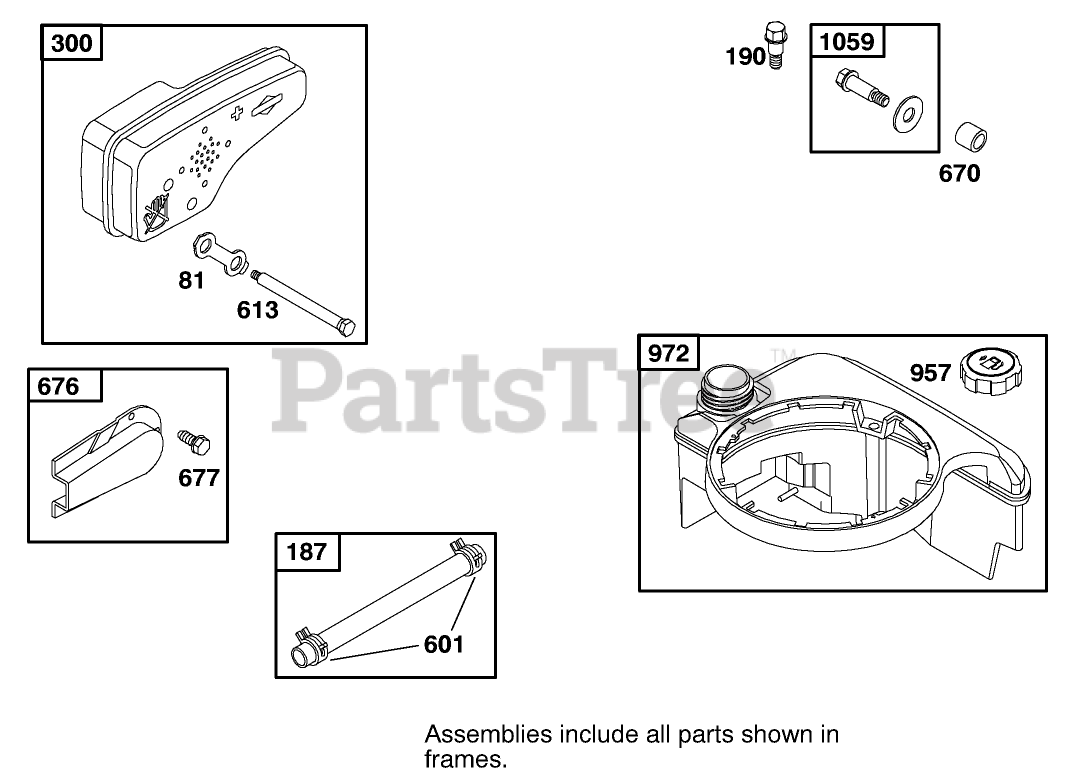 300

81

613

190

1059

670

676

677

PartsTree™

972

957

187

601

Assemblies include all parts shown in frames.