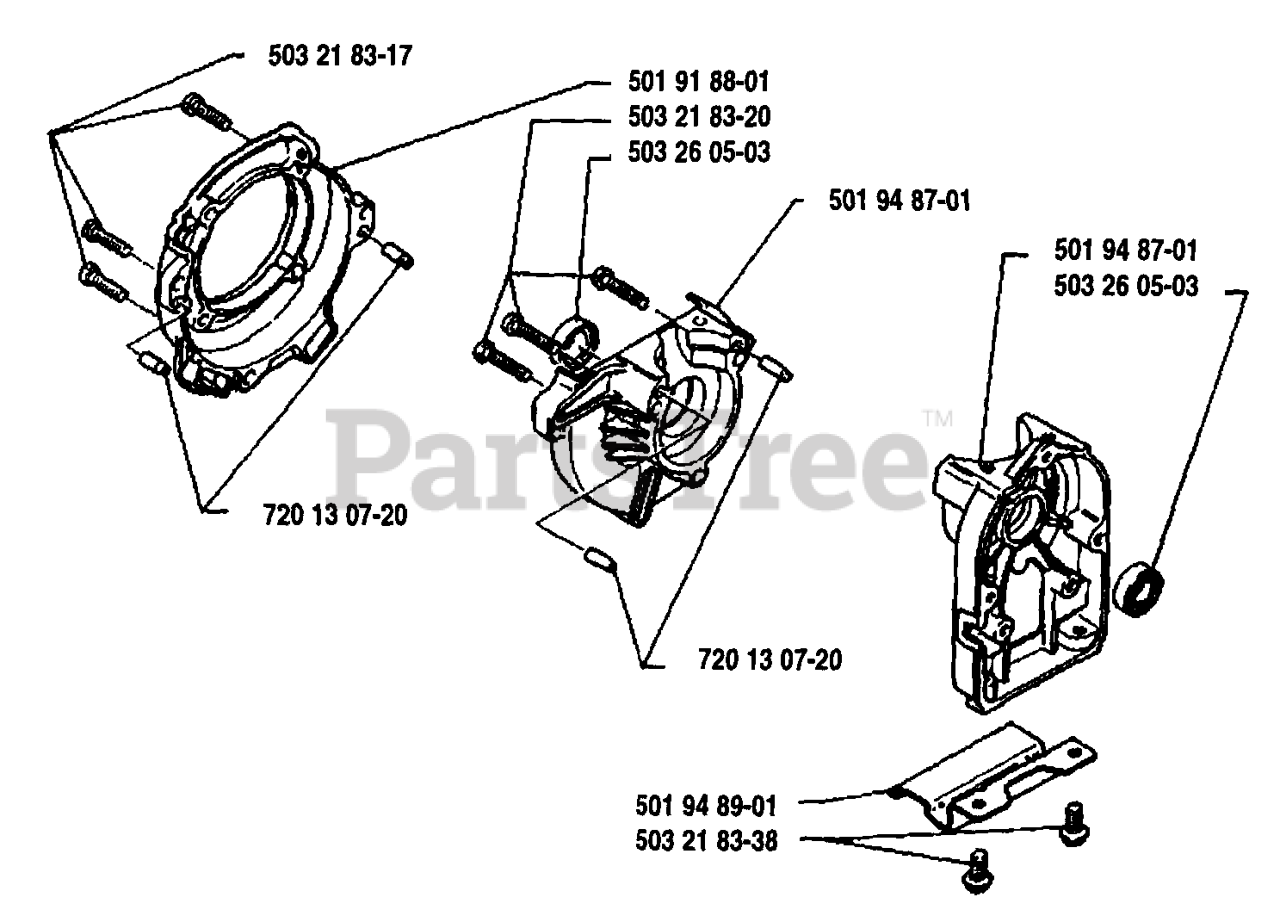 503 21 83-17

501 91 88-01
503 21 83-20
503 26 05-03

501 94 87-01

501 94 87-01
503 26 05-03

PartsTree™

720 13 07-20

720 13 07-20

501 94 89-01
503 21 83-38