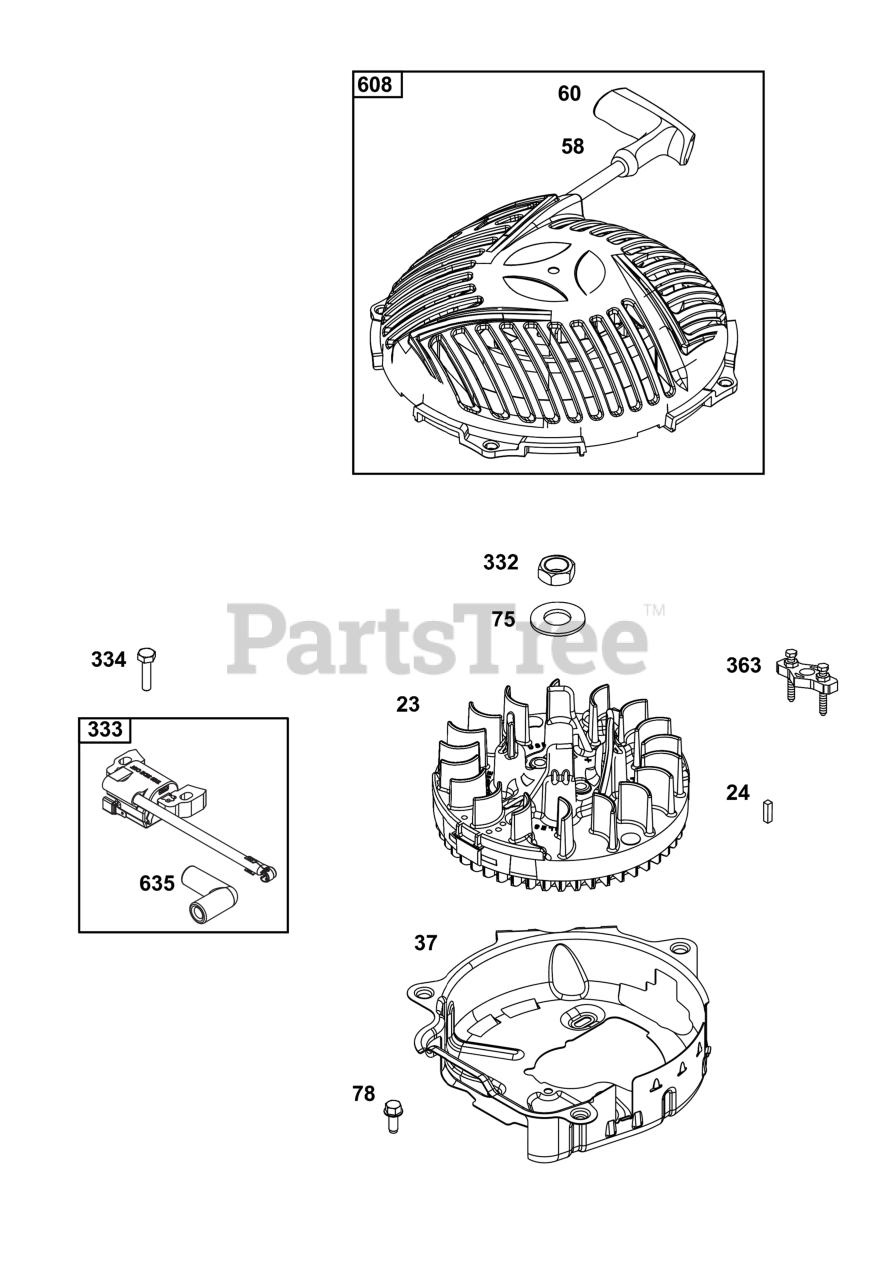 608
60
58
332
75
PartsTree™
334
363
23
333
24
635
37
78