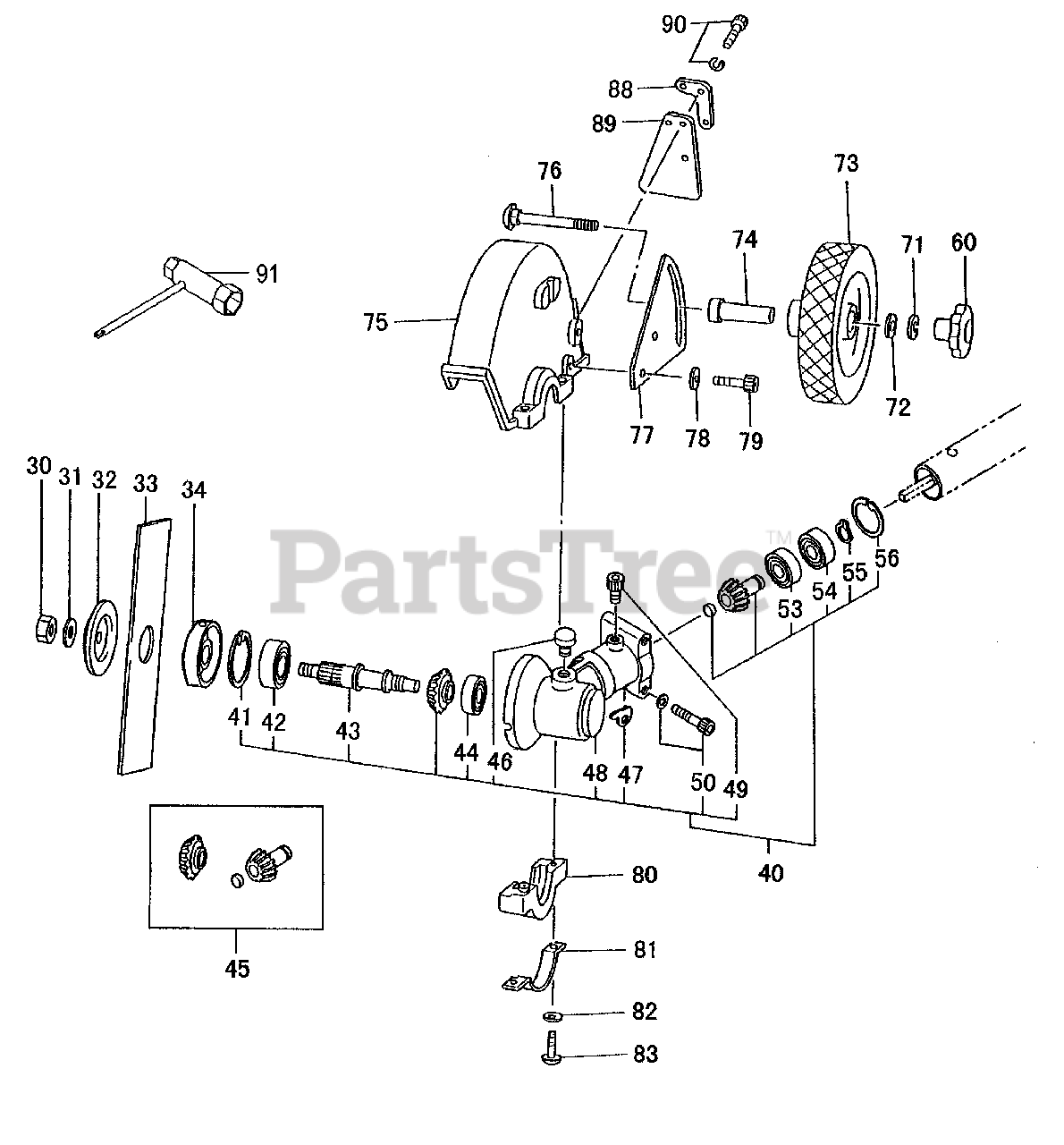 90
88
89
76
73
74
71
60
91
75
72
77
78
79
30
31
32
33
34
PartsTree™
56
55
54
53
41
42
43
44
46
48
47
50
49
40
45
80
81
82
83