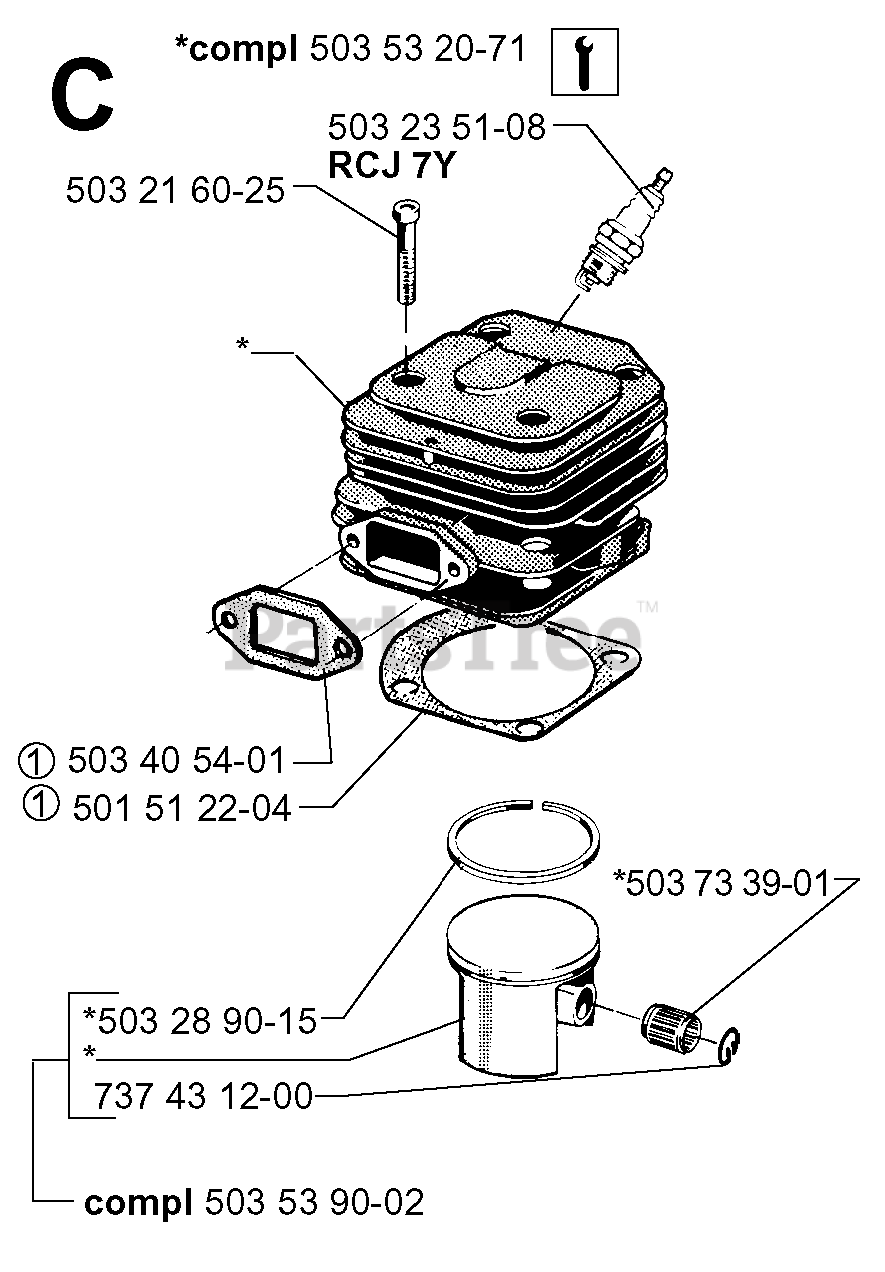 C

*compl 503 53 20-71

503 23 51-08
RCJ 7Y

503 21 60-25

*

PartsTree™

① 503 40 54-01
① 501 51 22-04

*503 73 39-01

*503 28 90-15
*
737 43 12-00

compl 503 53 90-02