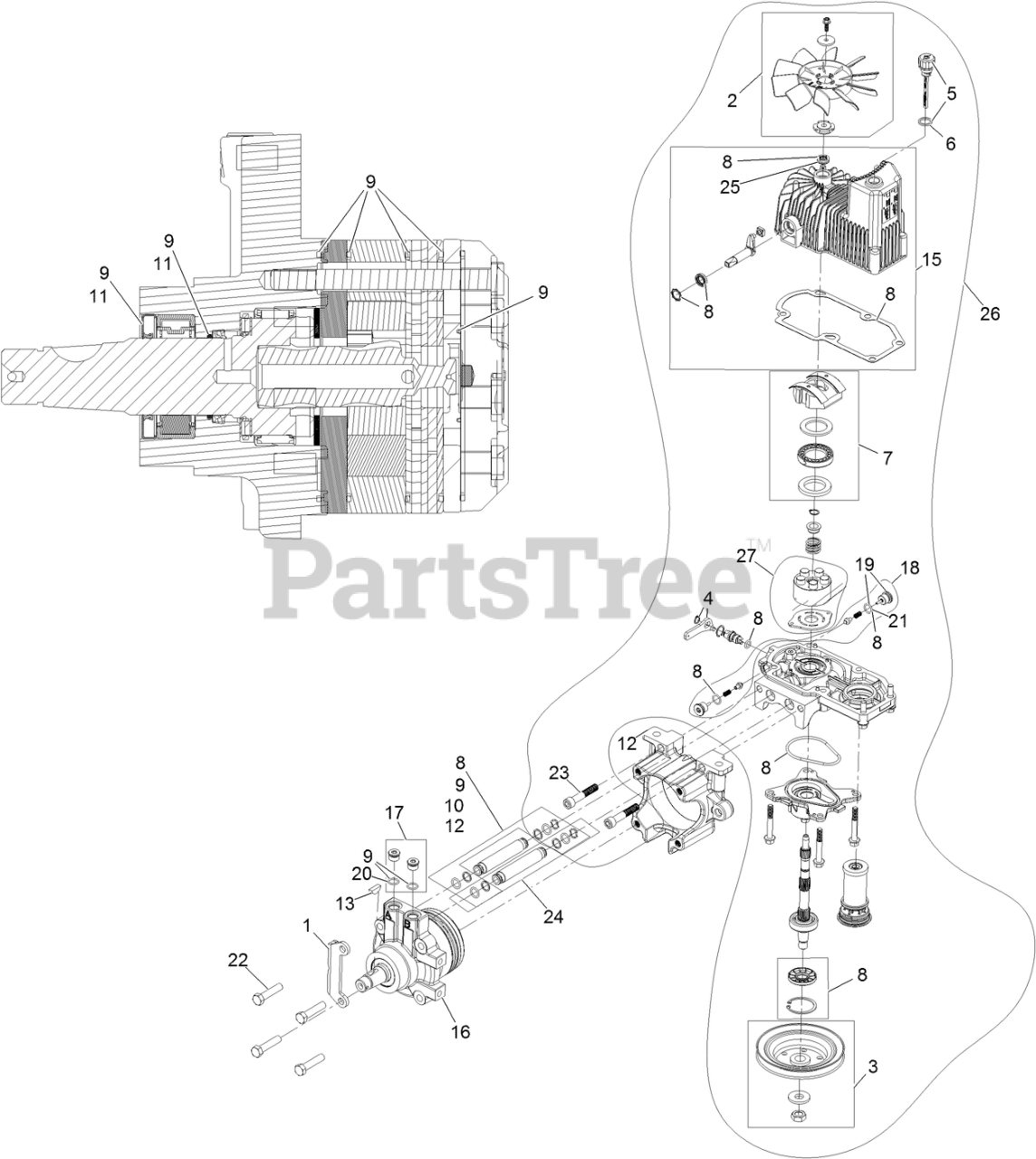 9
9
11
9
11
9
2
5
6
8
25
15
8
8
26
7
PartsTree™
27
19
18
4
8
21
8
8
12
8
8
9
10
12
23
17
9
20
13
24
1
A
B
22
16
8
3