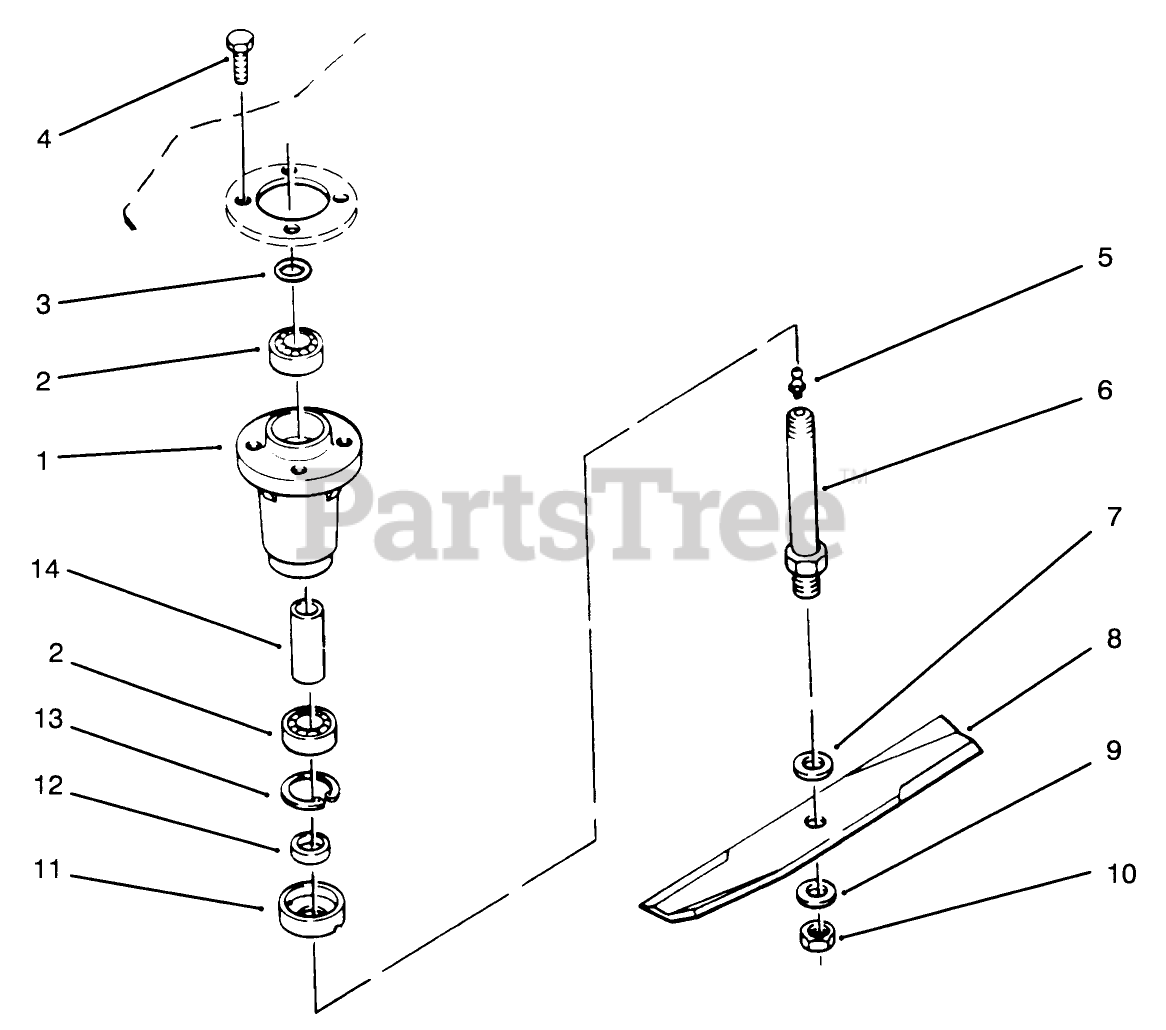 4
3
2
1
14
2
13
12
11
5
6
7
8
9
10
PartsTree™