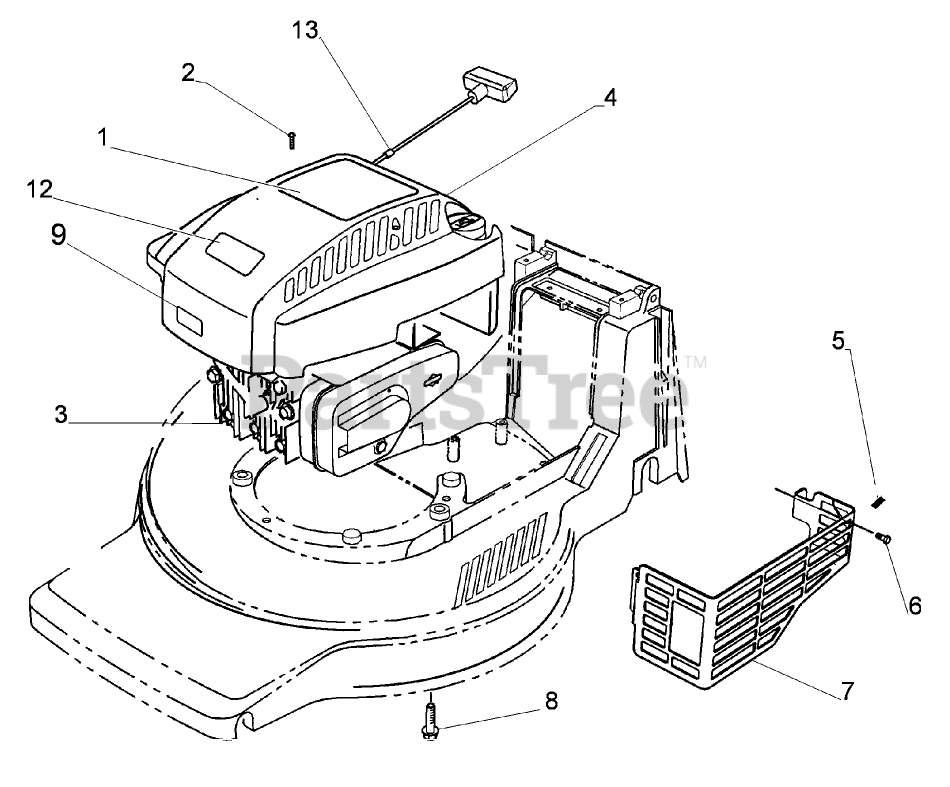 13
2
4
1
12
9
PartsTree™
5
3
6
7
8