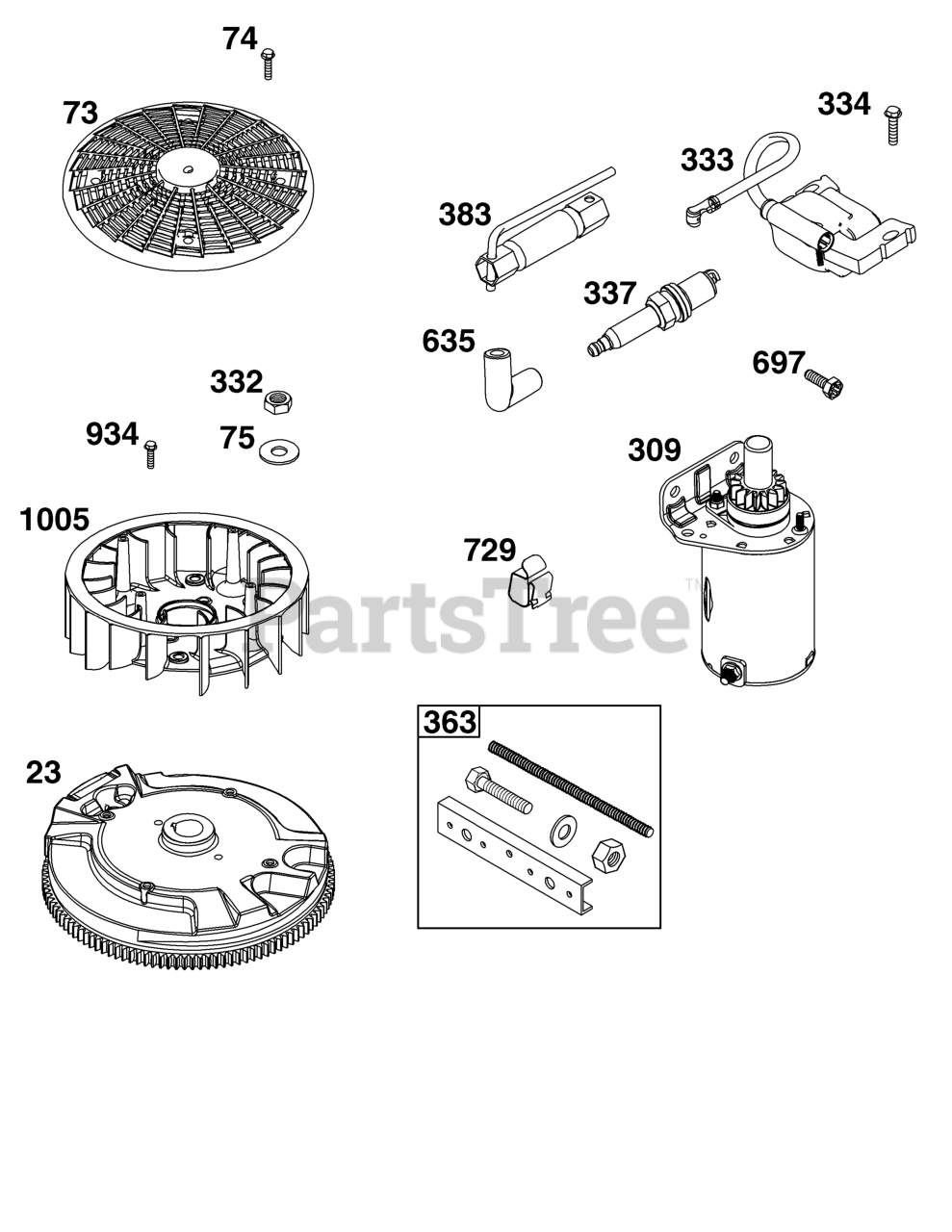 74
73
334
333
383
337
635
697
332
934
75
309
1005
729
PartsTree™
363
23