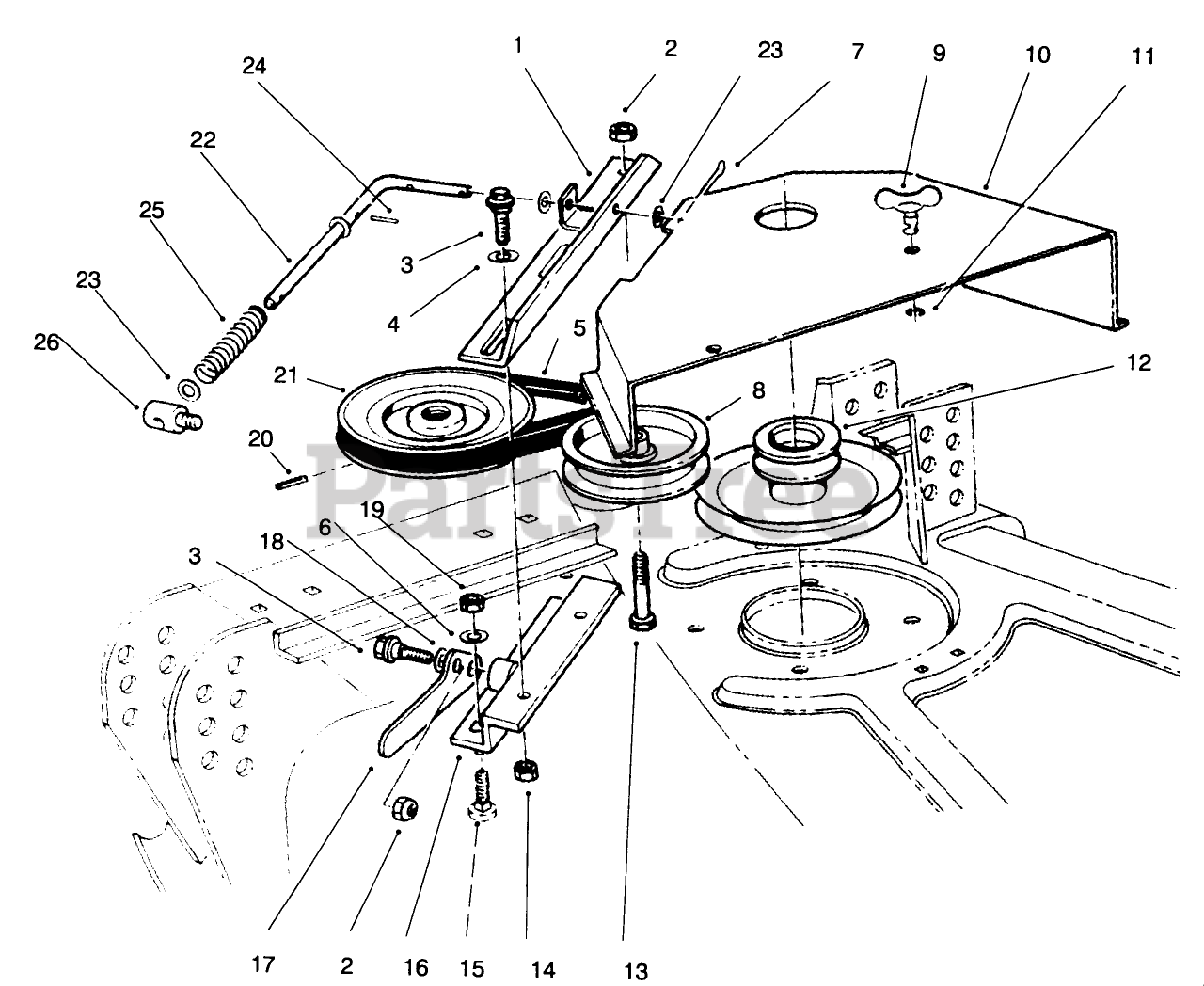 1
2
23
7
9
10
11
24
22
25
23
26
3
4
5
21
8
12
20
PartsTree
19
6
18
3
17
2
16
15
14
13