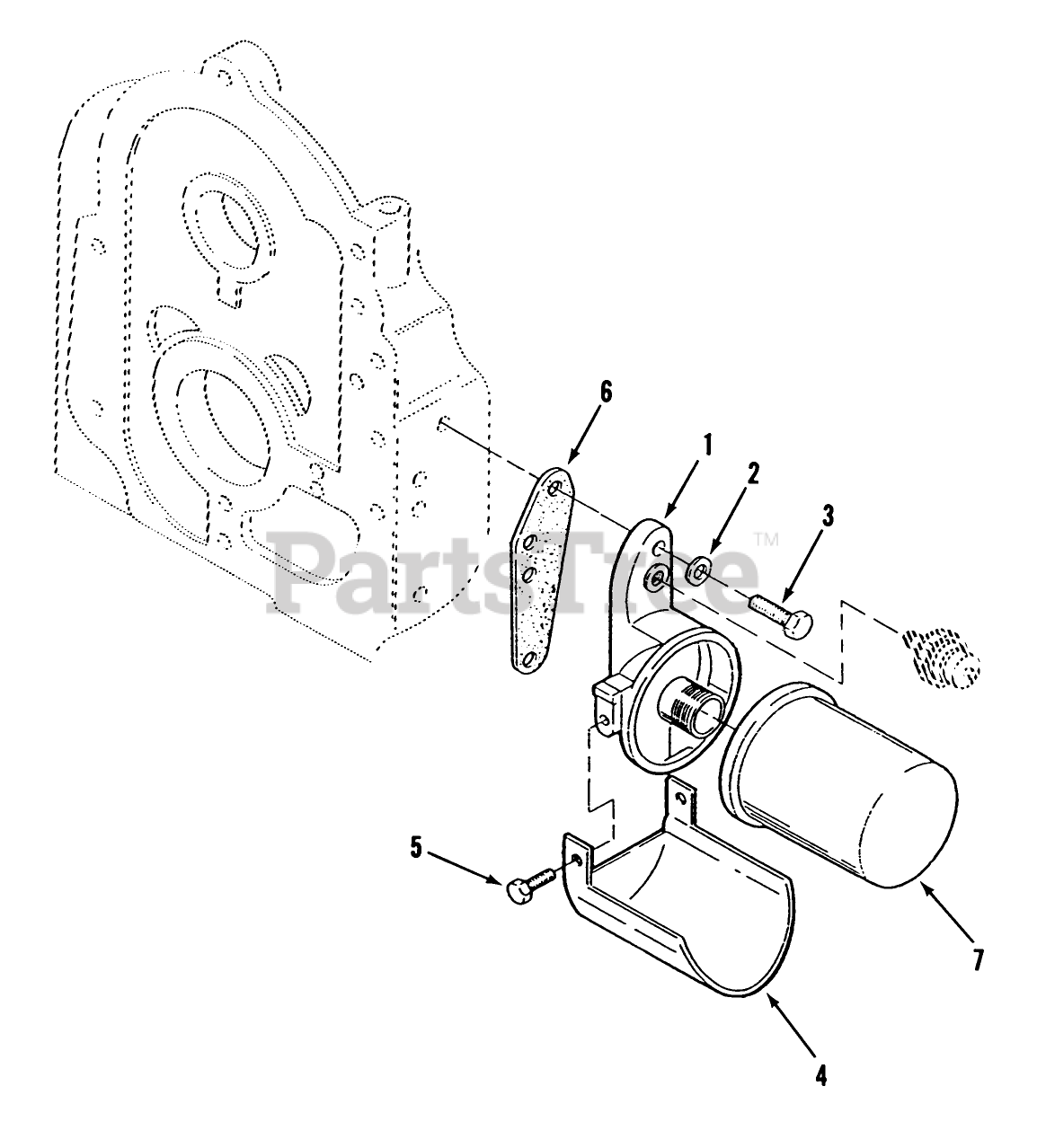 6
1
2
3
PartsTree™
5
7
4