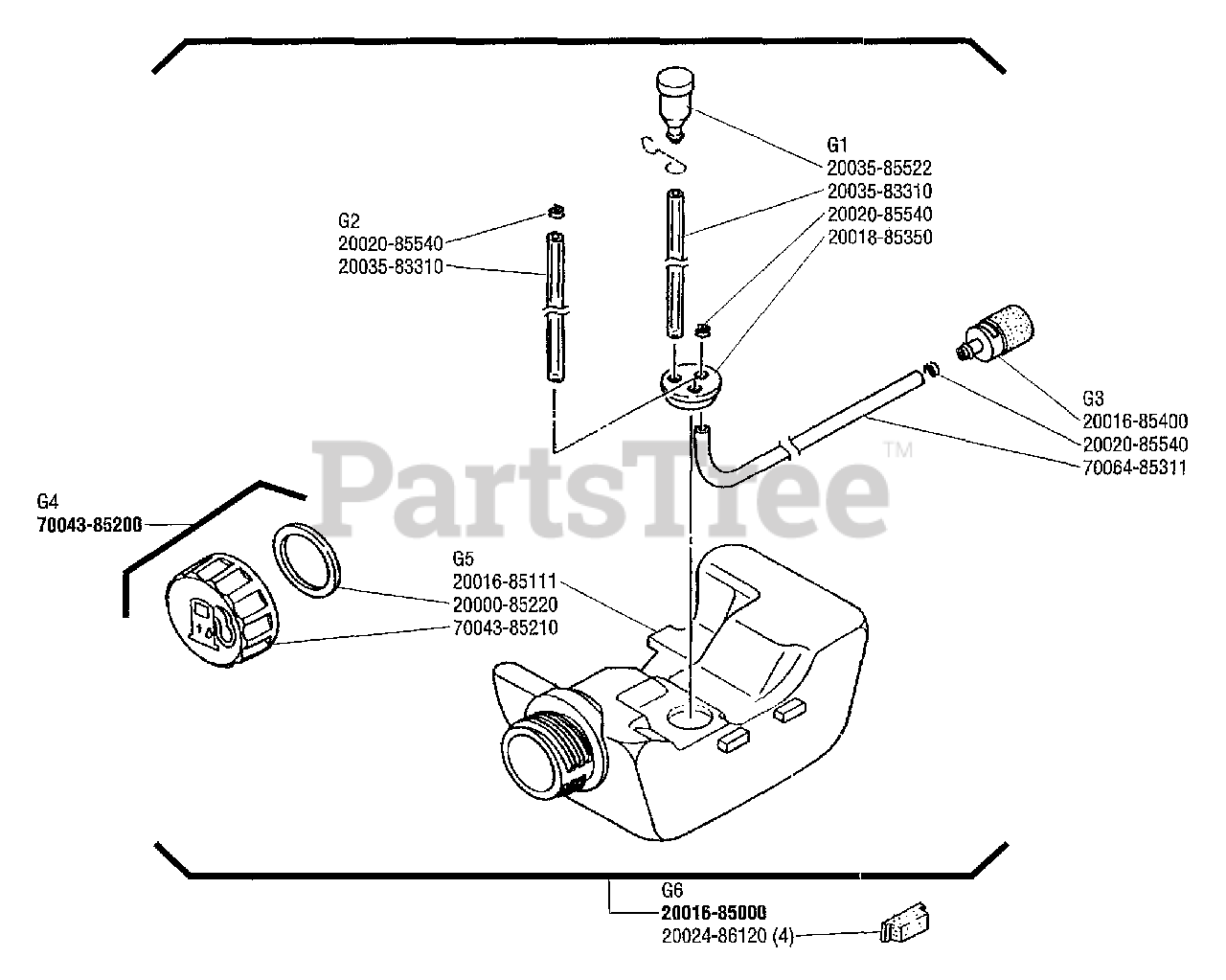 G1
20035-85522
20035-83310
20020-85540
20018-85350

G2
20020-85540
20035-83310

G3
20016-85400
20020-85540
70064-85311

PartsTree™

G4
70043-85200

G5
20016-85111
20000-85220
70043-85210

G6
20016-85000
20024-86120 (4)