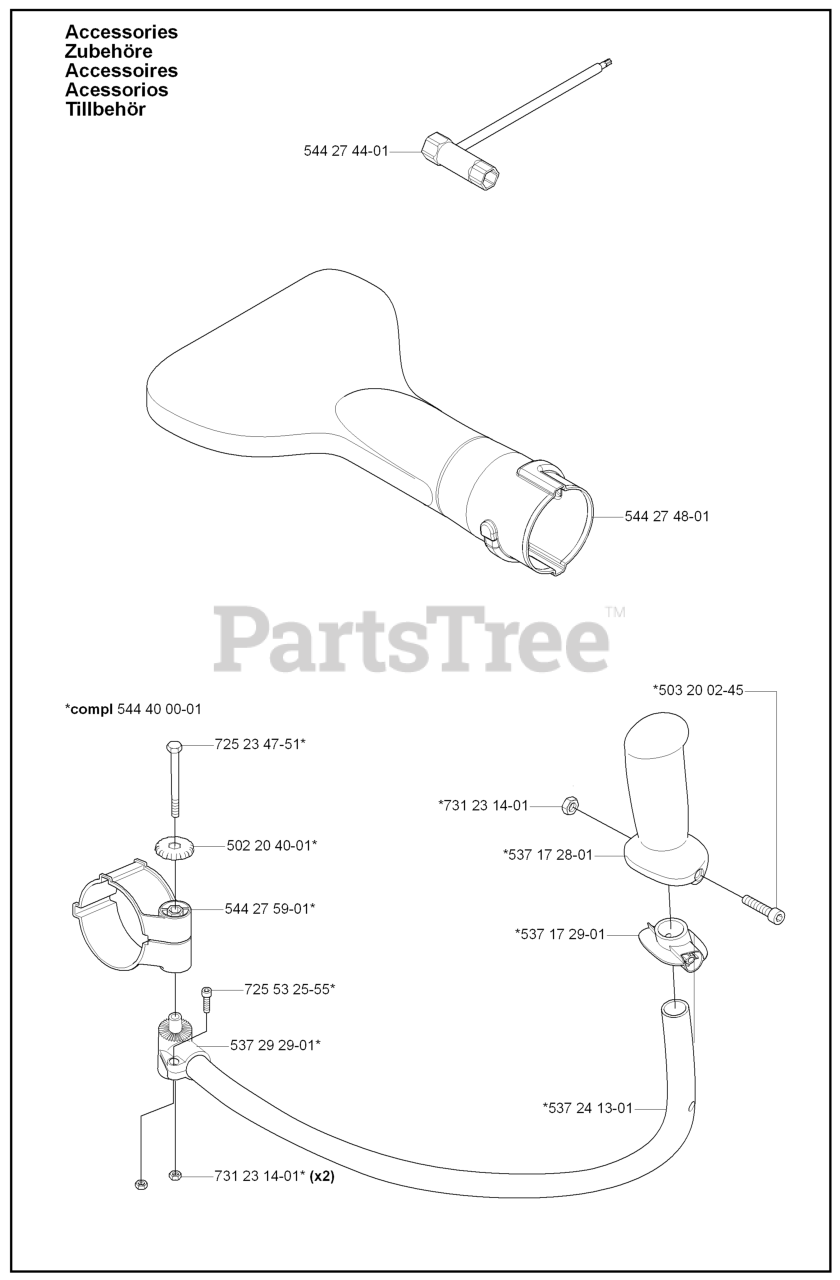 Accessories
Zubehöre
Accessoires
Acessorios
Tillbehör

544 27 44-01

544 27 48-01

PartsTree™

*compl 544 40 00-01

725 23 47-51*

502 20 40-01*

544 27 59-01*

725 53 25-55*

537 29 29-01*

731 23 14-01* (x2)

*503 20 02-45

*731 23 14-01

*537 17 28-01

*537 17 29-01

*537 24 13-01