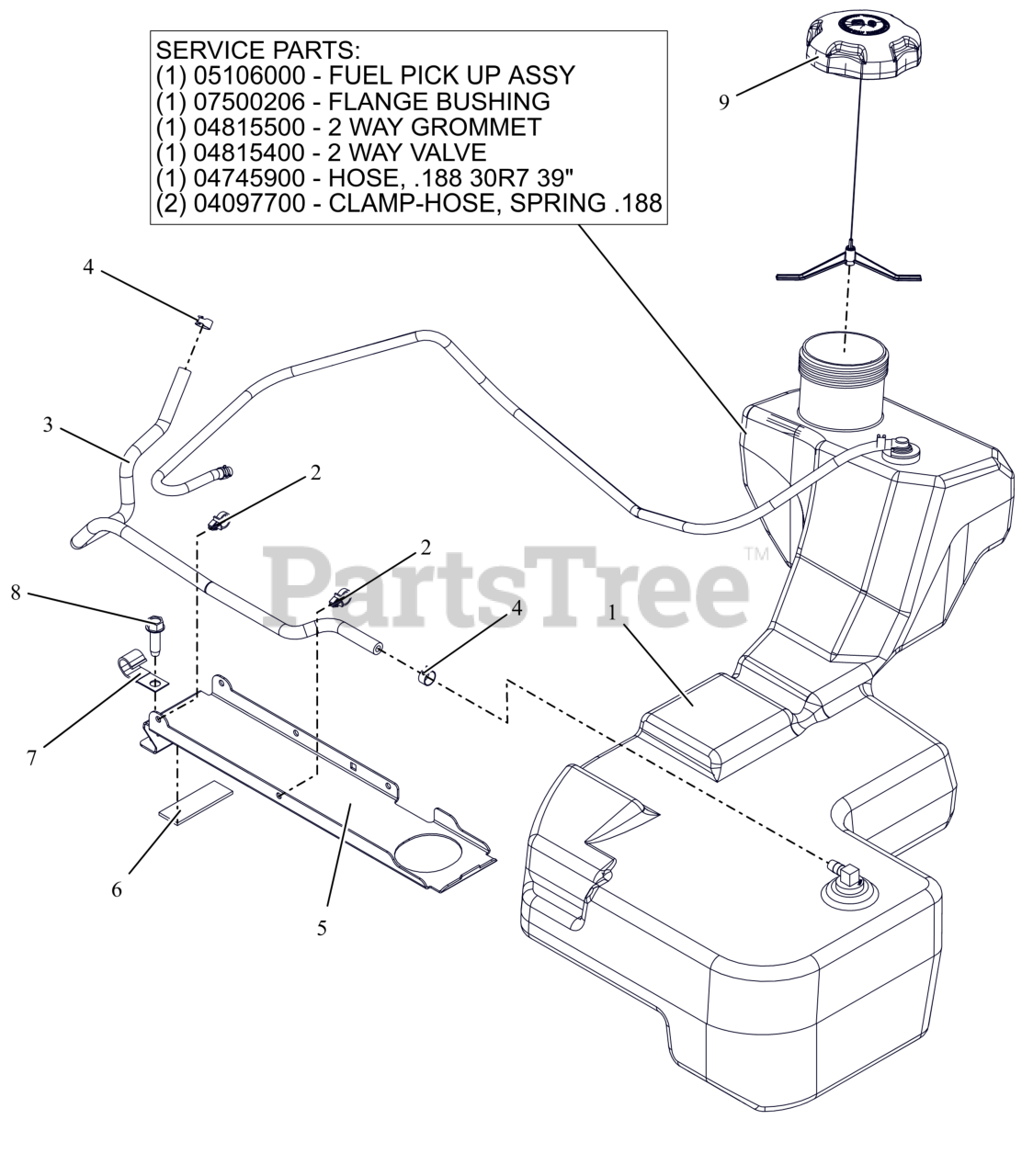 SERVICE PARTS:
(1) 05106000 - FUEL PICK UP ASSY
(1) 07500206 - FLANGE BUSHING
(1) 04815500 - 2 WAY GROMMET
(1) 04815400 - 2 WAY VALVE
(1) 04745900 - HOSE, .188 30R7 39"
(2) 04097700 - CLAMP-HOSE, SPRING .188

9
4
3
2
2
8
4
1
7
6
5

PartsTree™