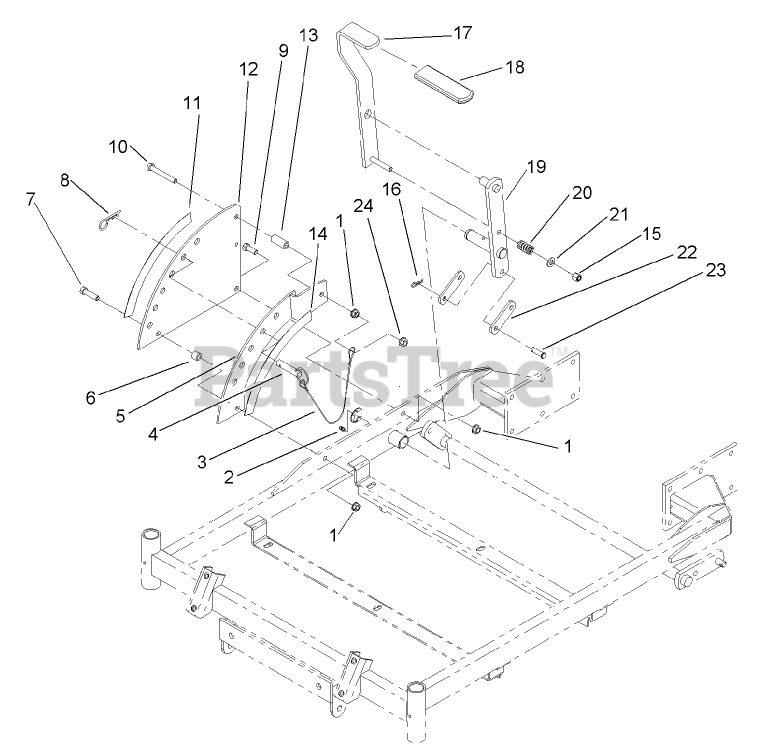 17
18
13
9
12
11
10
8
7
19
20
21
15
22
23
16
24
1
14
6
5
4
3
2
1
1
PartsTree™