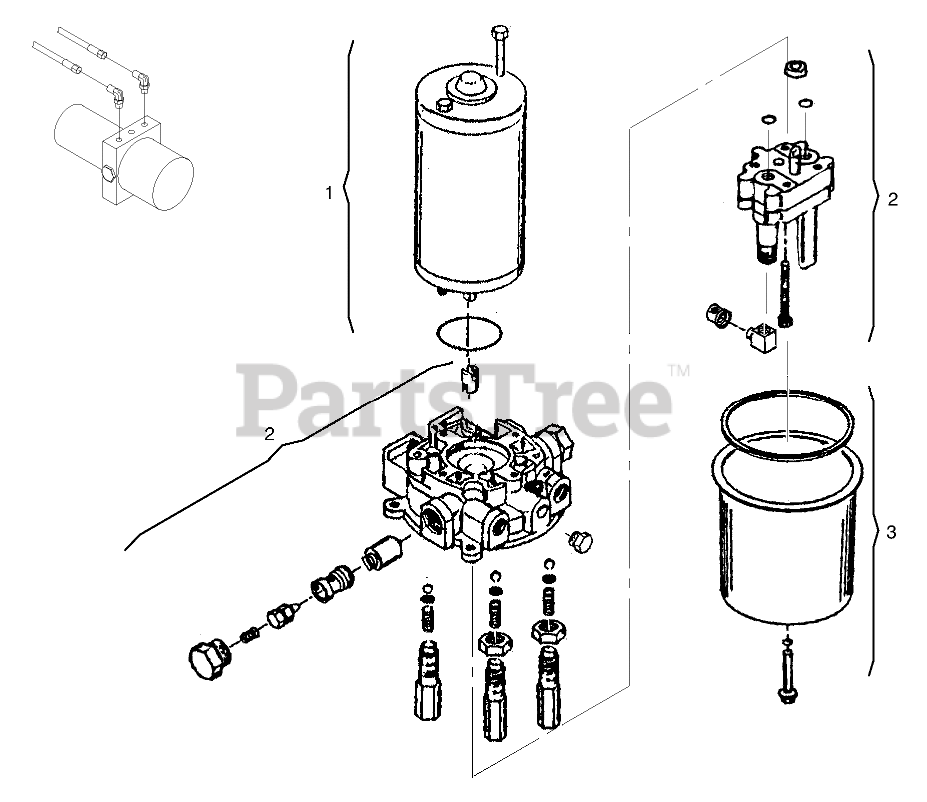 1

2

PartsTree™

2

3