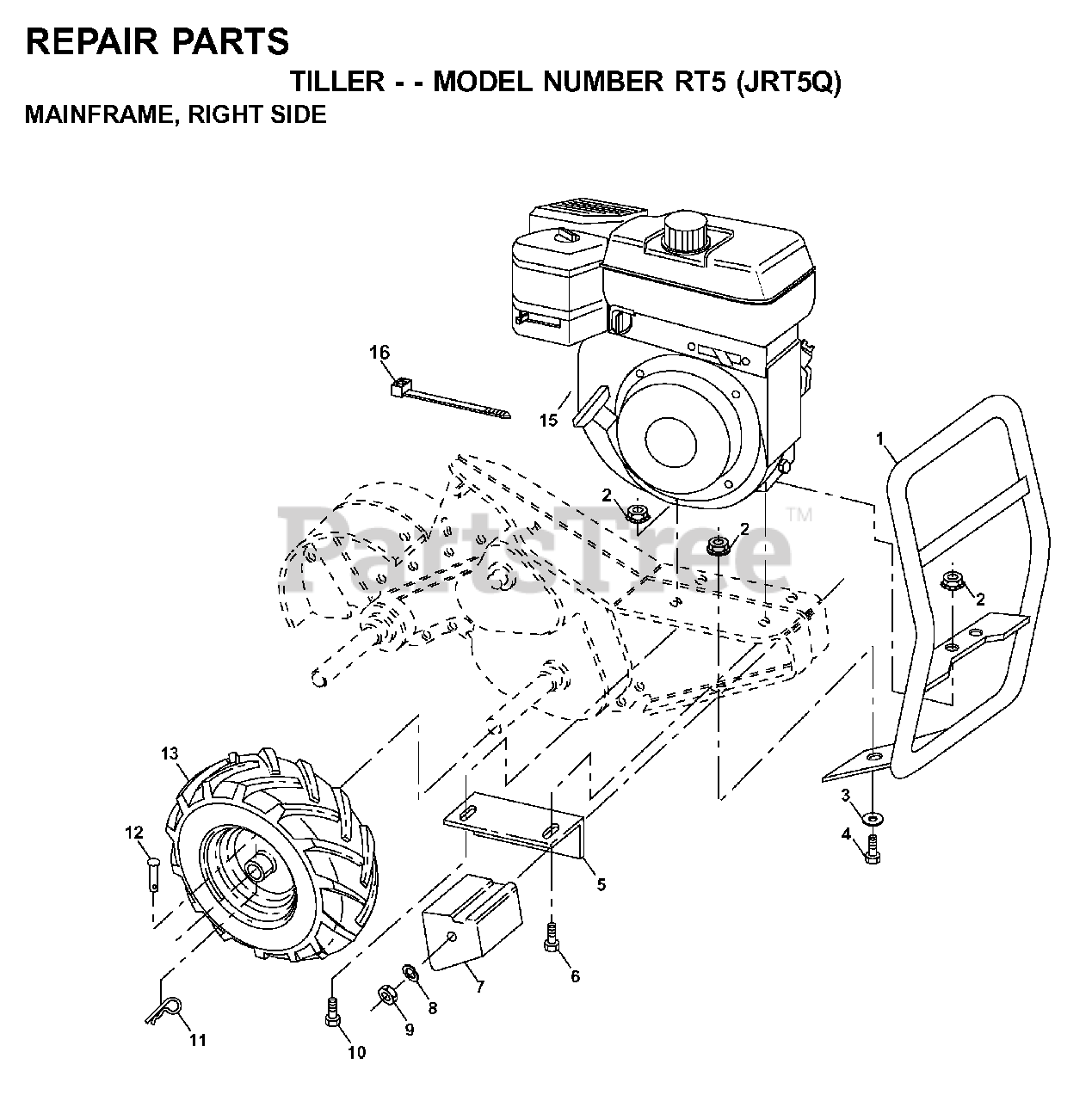 REPAIR PARTS

TILLER - - MODEL NUMBER RT5 (JRT5Q)

MAINFRAME, RIGHT SIDE

16

15

1

2

2

2

PartsTree™

13

12

3

4

5

6

7

8

9

10

11