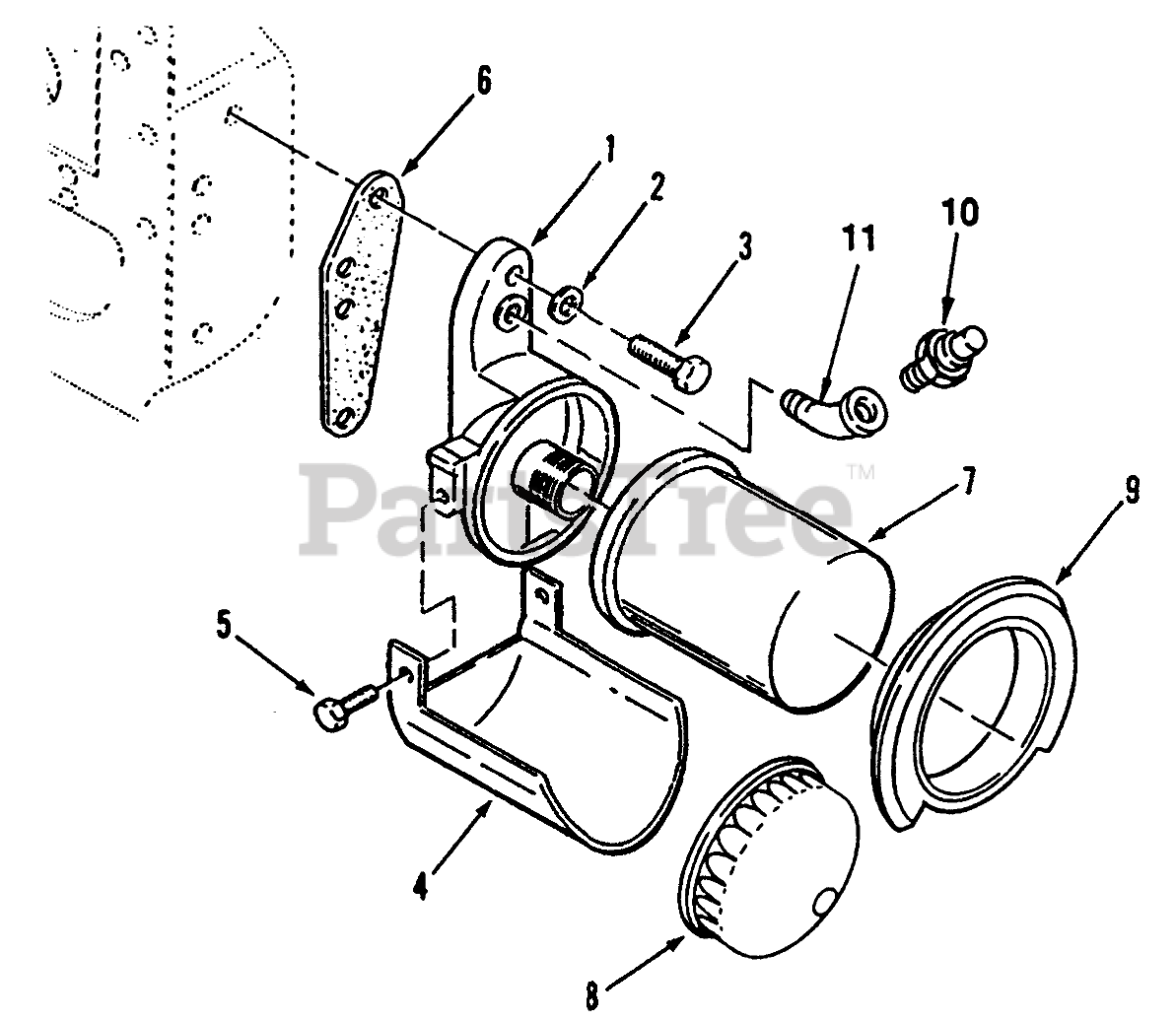 6
1
2
3
11
10
PartsTree™
7
9
5
4
8