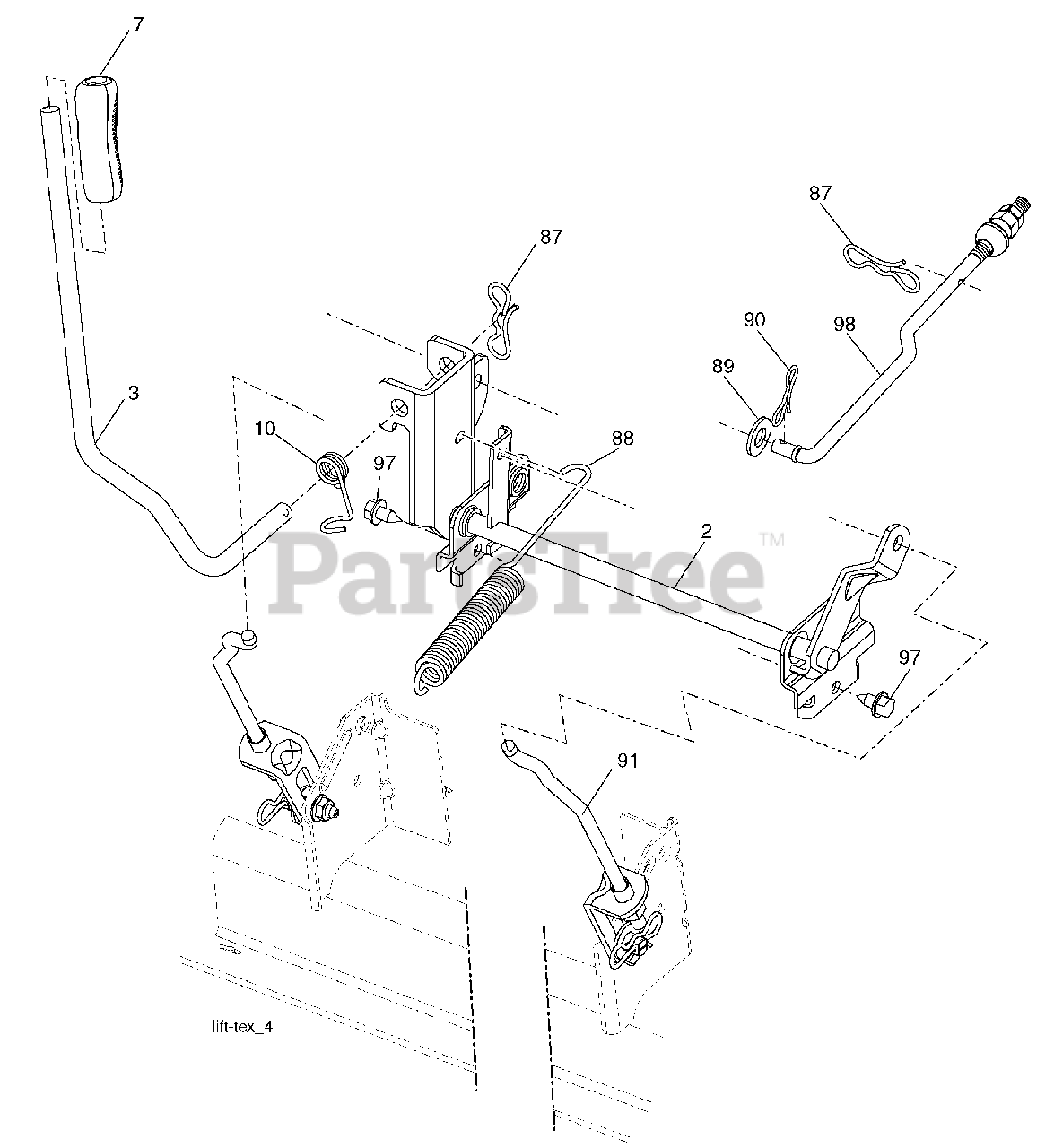 7

87

87

90

98

89

3

10

97

88

PartsTree™

2

97

91

lift-tex_4