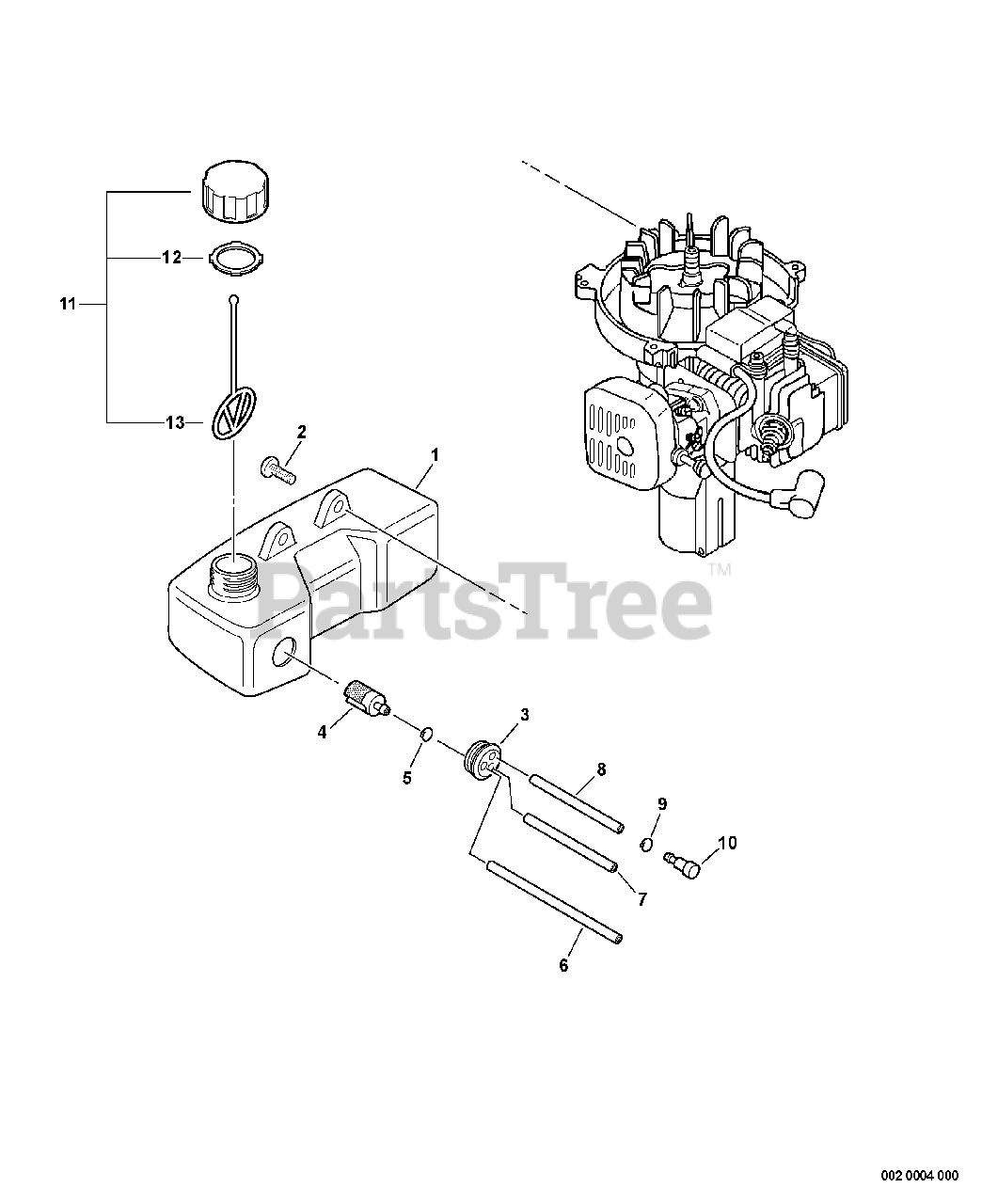 11
12
13
2
1
PartsTree™
4
5
3
8
9
10
7
6
002 0004 000