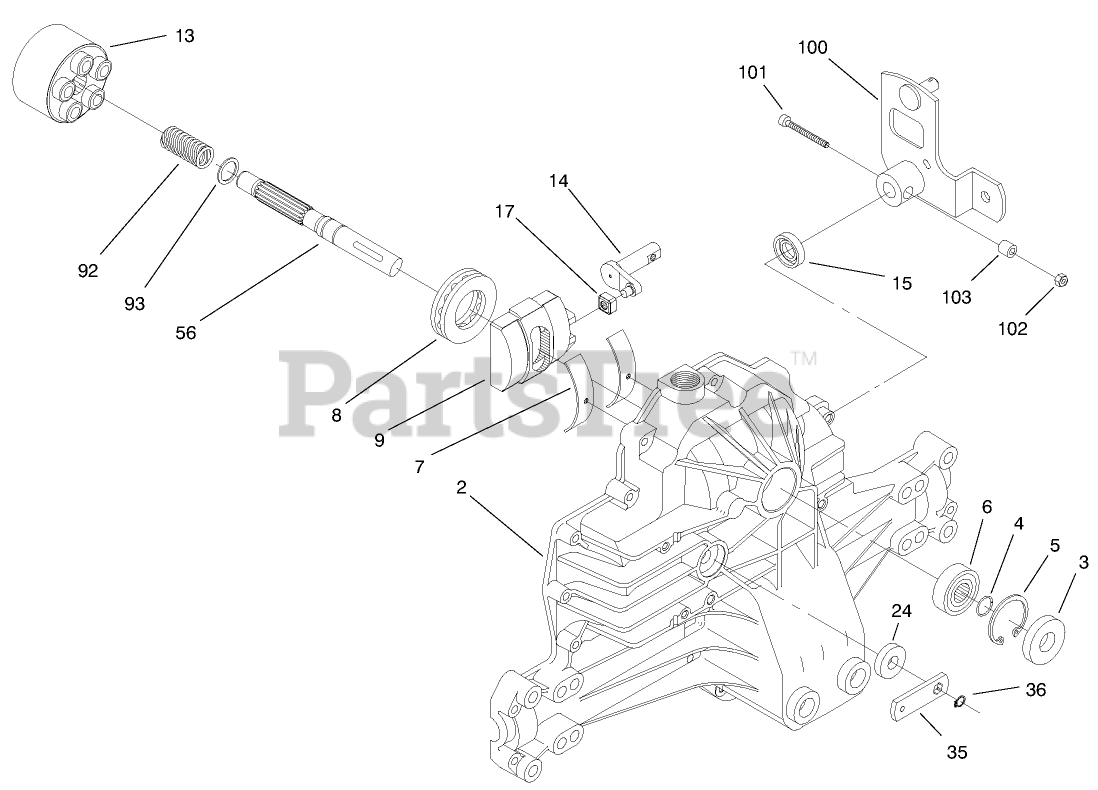 13

100

101

14

17

92

93

56

15

103

102

PartsTree™

8

9

7

2

6

4

5

3

24

36

35