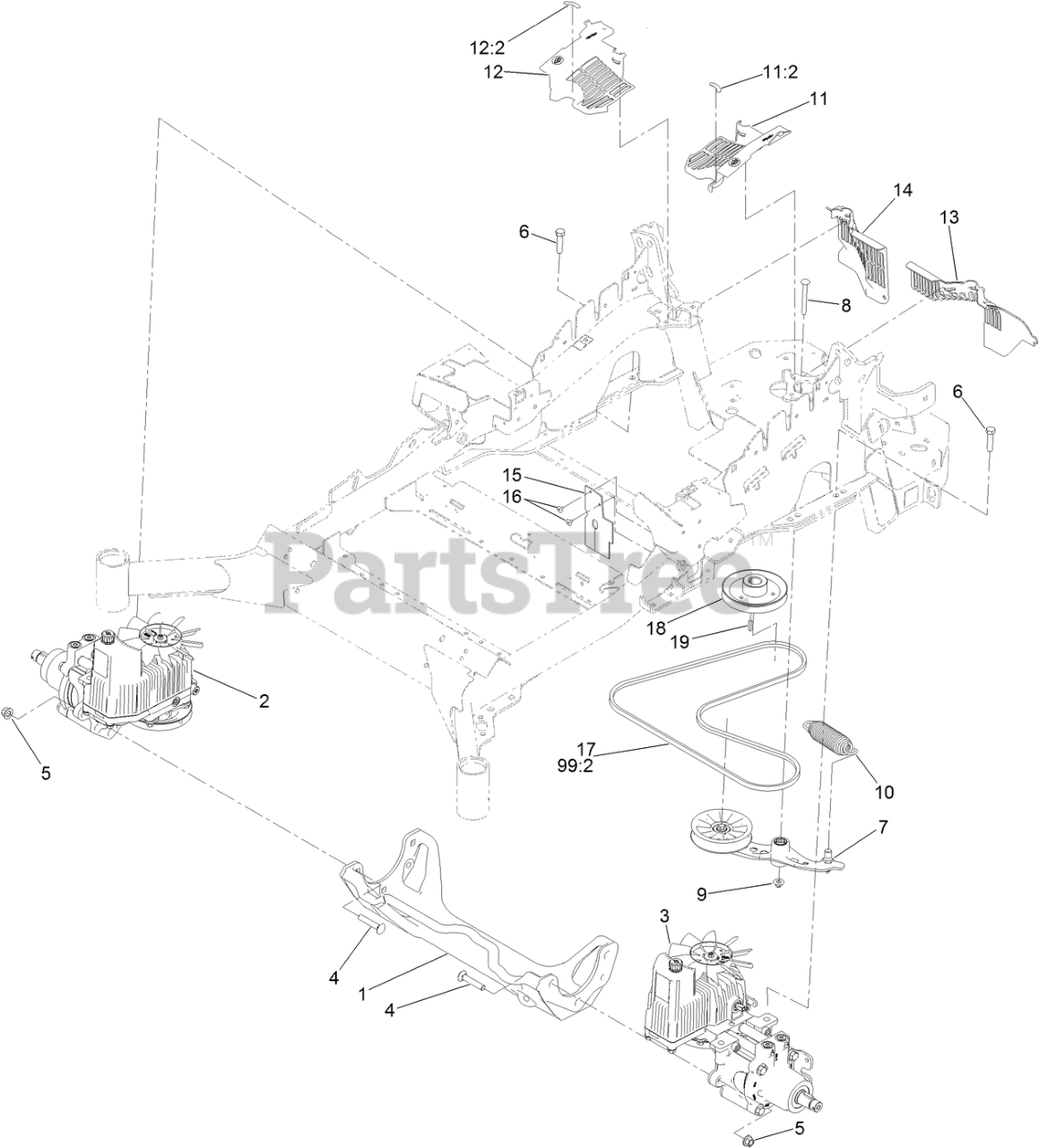 12:2
12
11:2
11
14
13
6
8
6
15
16
PartsTree™
18
19
2
5
17
99:2
10
7
9
3
4
1
4
5