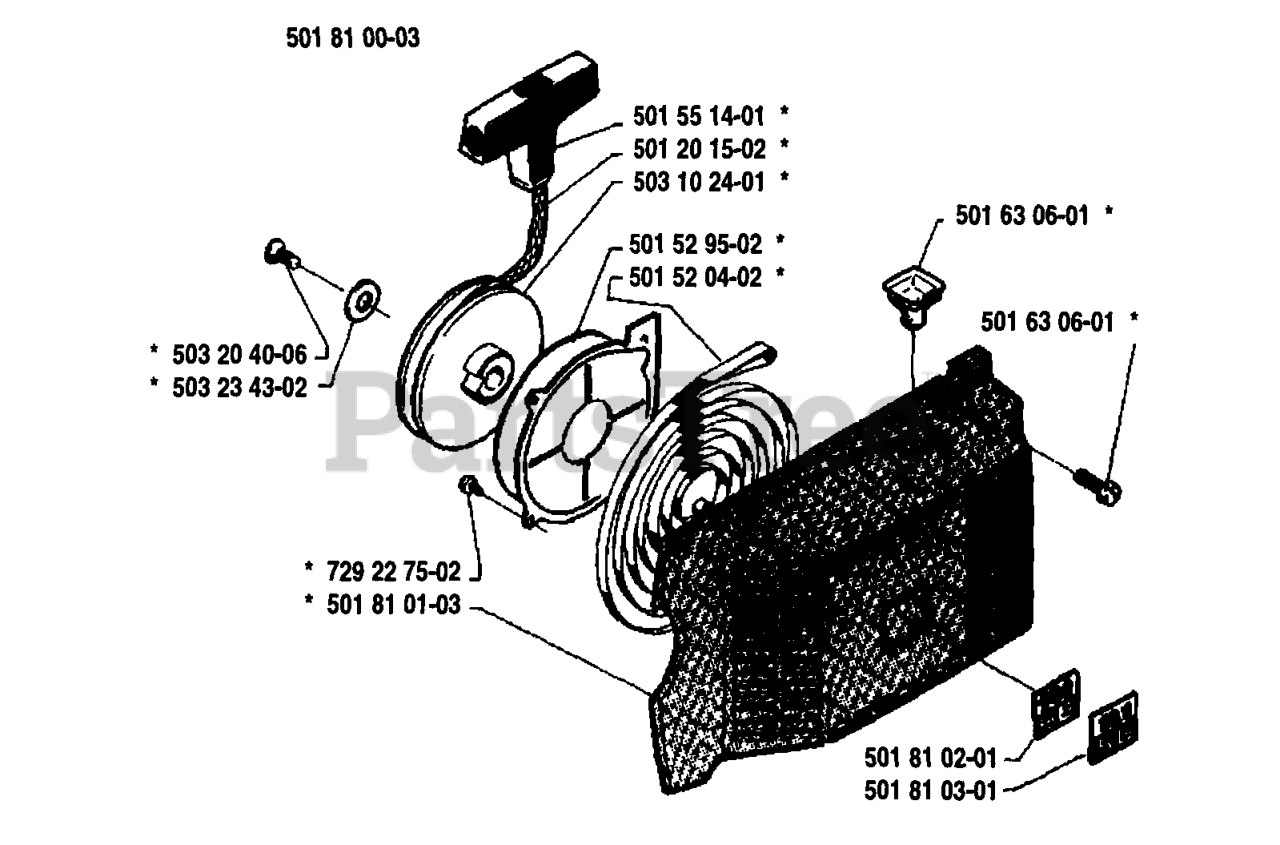 501 81 00-03

501 55 14-01 *
501 20 15-02 *
503 10 24-01 *

501 52 95-02 *
501 52 04-02 *

501 63 06-01 *

501 63 06-01 *

* 503 20 40-06
* 503 23 43-02

PartsTree

* 729 22 75-02
* 501 81 01-03

501 81 02-01
501 81 03-01