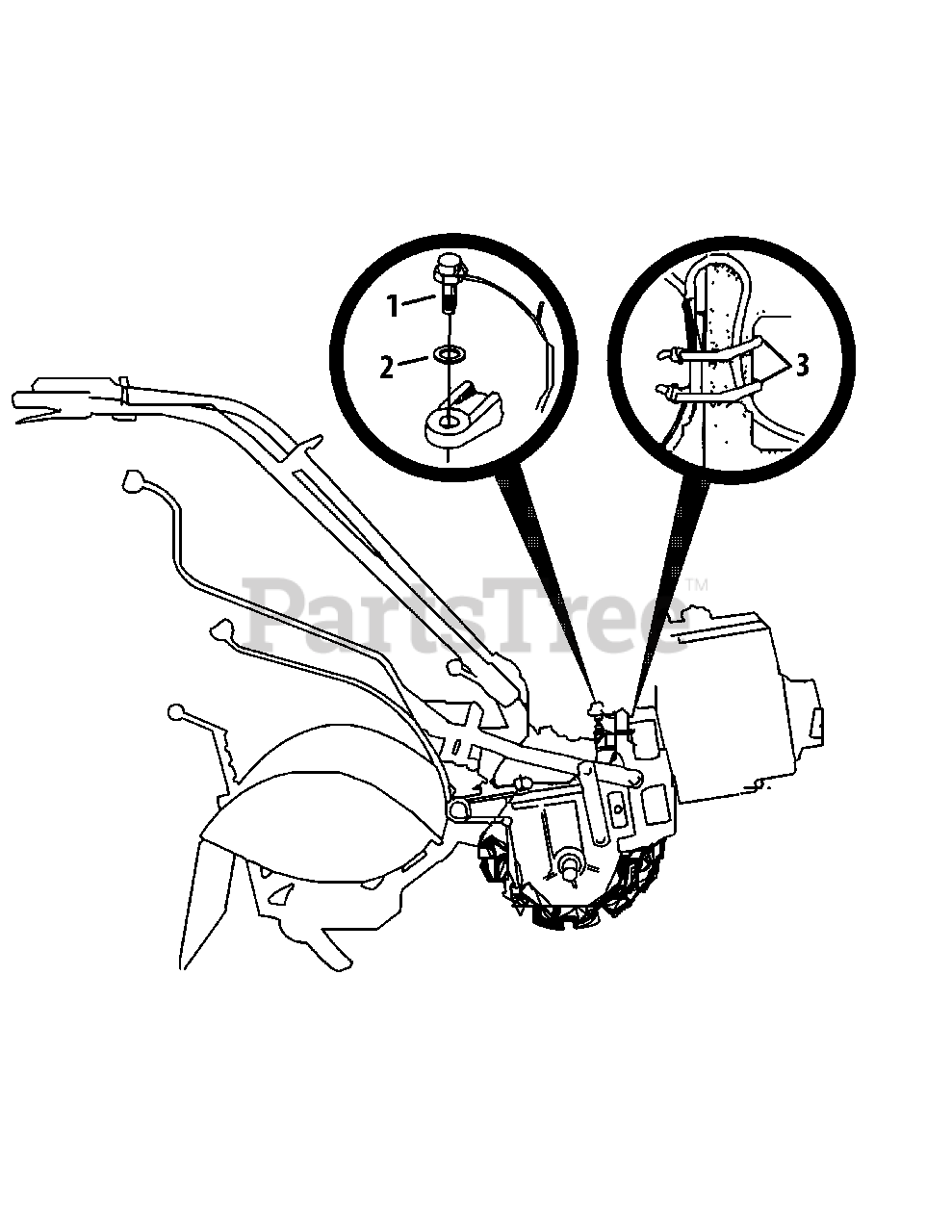 1
2
3
PartsTree™