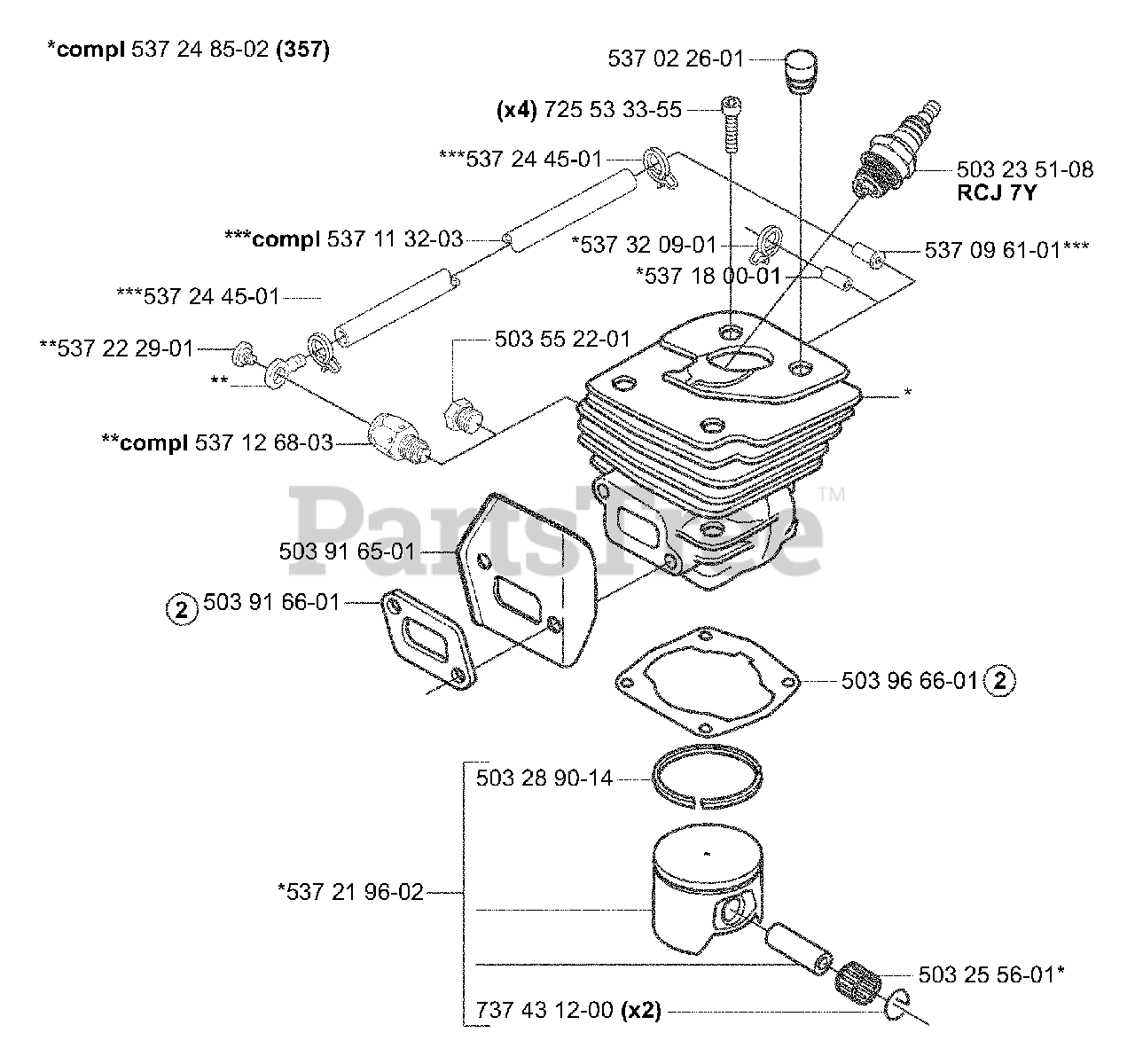 *compl 537 24 85-02 (357)

537 02 26-01

(x4) 725 53 33-55

***537 24 45-01

503 23 51-08
RCJ 7Y

***compl 537 11 32-03

*537 32 09-01

537 09 61-01***

*537 18 00-01

***537 24 45-01

**537 22 29-01

503 55 22-01

**

*

**compl 537 12 68-03

PartsTree™

503 91 65-01

2 503 91 66-01

503 96 66-01 2

503 28 90-14

*537 21 96-02

503 25 56-01*

737 43 12-00 (x2)