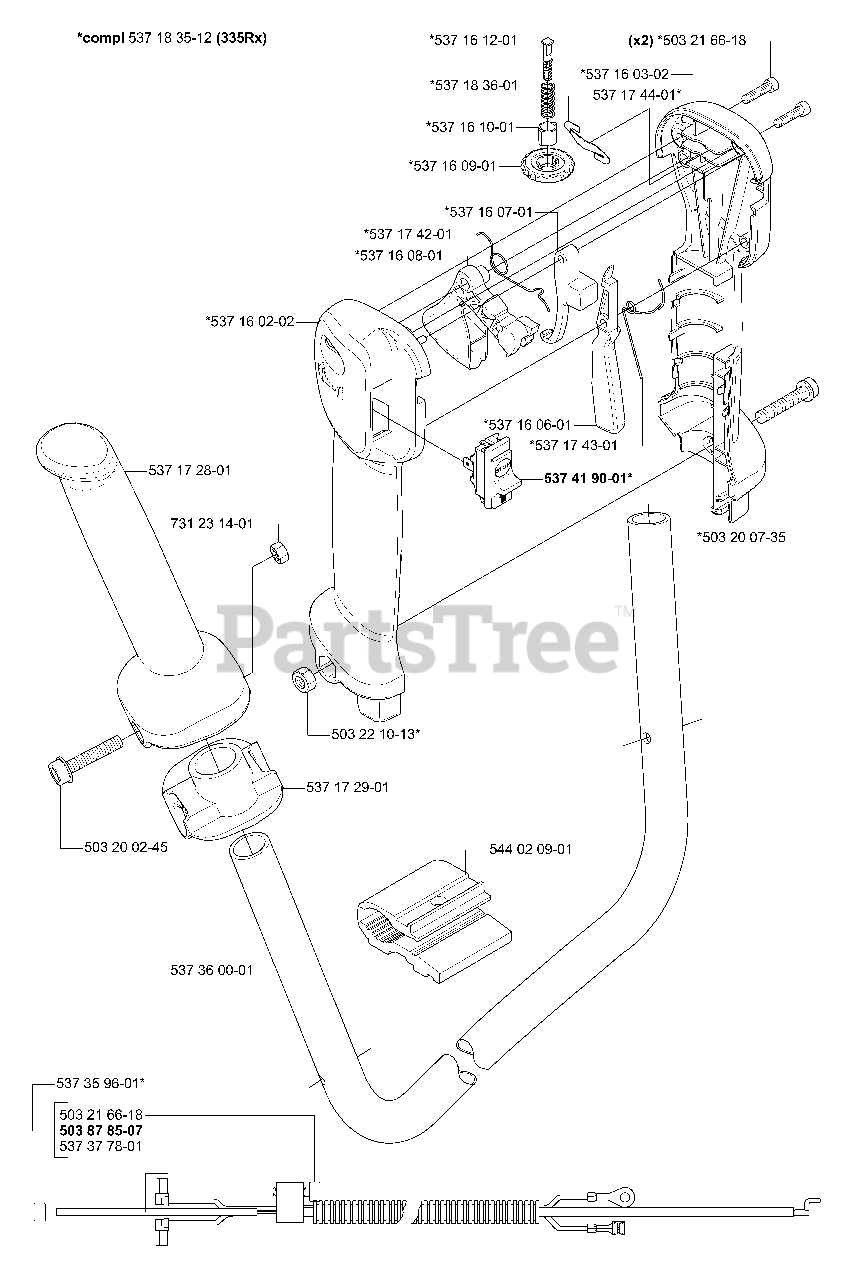 *compl 537 18 35-12 (335Rx)

*537 16 12-01

(x2) *503 21 66-18

*537 18 36-01

*537 16 03-02

537 17 44-01*

*537 16 10-01

*537 16 09-01

*537 16 07-01

*537 17 42-01

*537 16 08-01

*537 16 02-02

*537 16 06-01

*537 17 43-01

537 41 90-01*

537 17 28-01

731 23 14-01

*503 20 07-35

PartsTree™

503 22 10-13*

537 17 29-01

503 20 02-45

544 02 09-01

537 36 00-01

537 35 96-01*

503 21 66-18
503 87 85-07
537 37 78-01