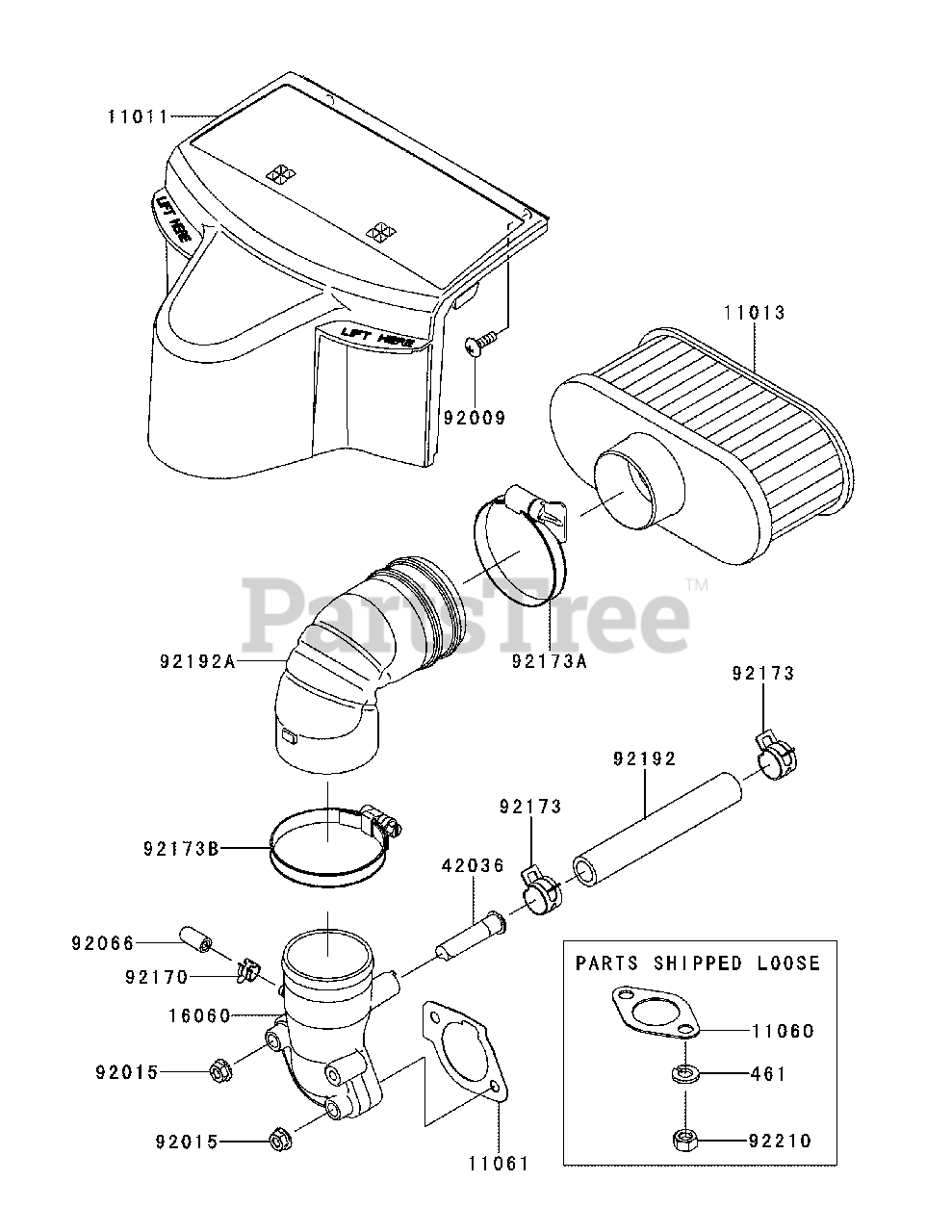 11011

LIFT HERE

LIFT HERE

92009

11013

PartsTree™

92192A

92173A

92173

92192

92173

92173B

42036

92066

92170

16060

92015

92015

11061

PARTS SHIPPED LOOSE

11060

461

92210