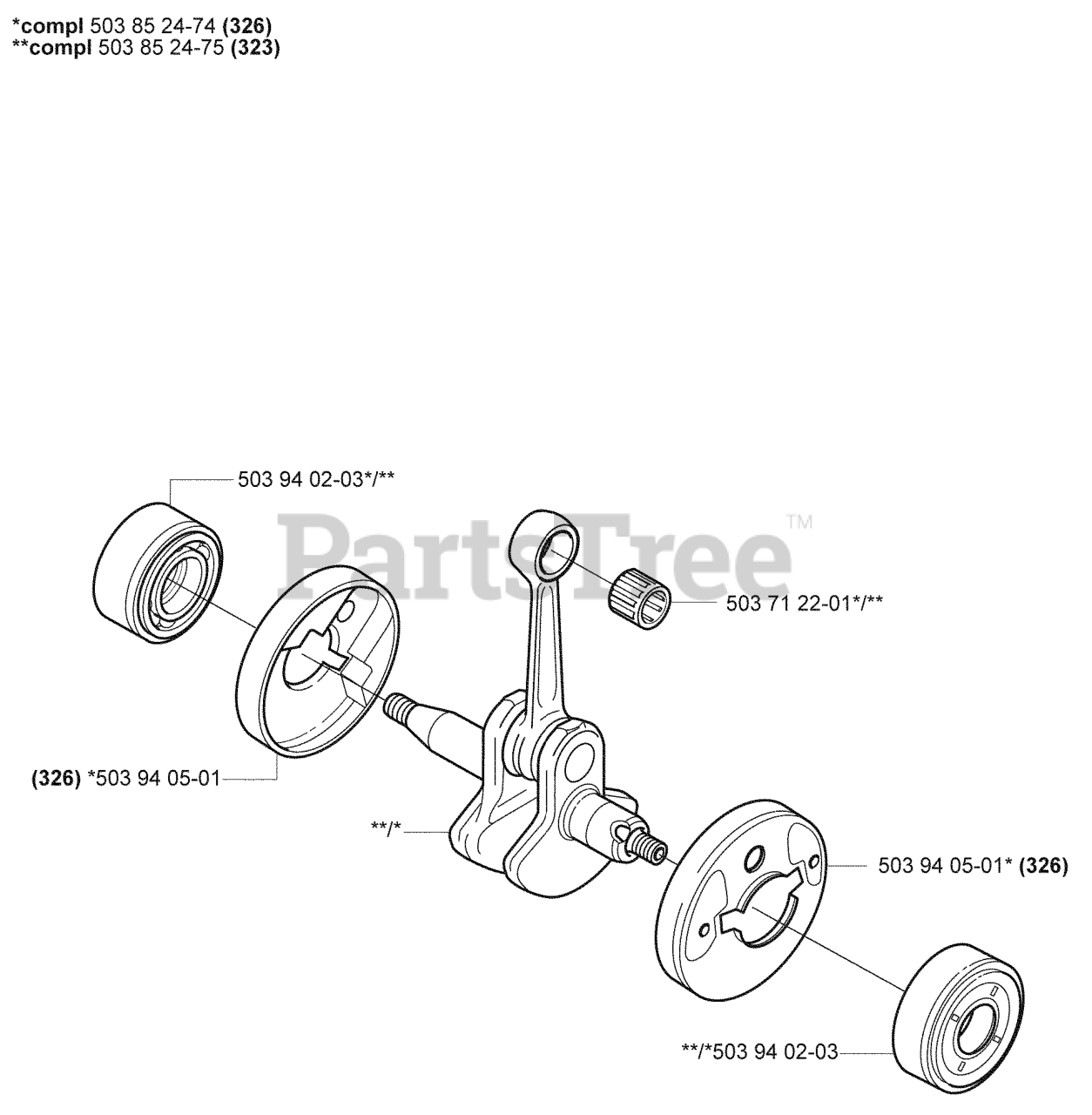 *compl 503 85 24-74 (326)
**compl 503 85 24-75 (323)

503 94 02-03*/**

PartsTree™

503 71 22-01*/**

(326) *503 94 05-01

**/*

503 94 05-01* (326)

**/*503 94 02-03