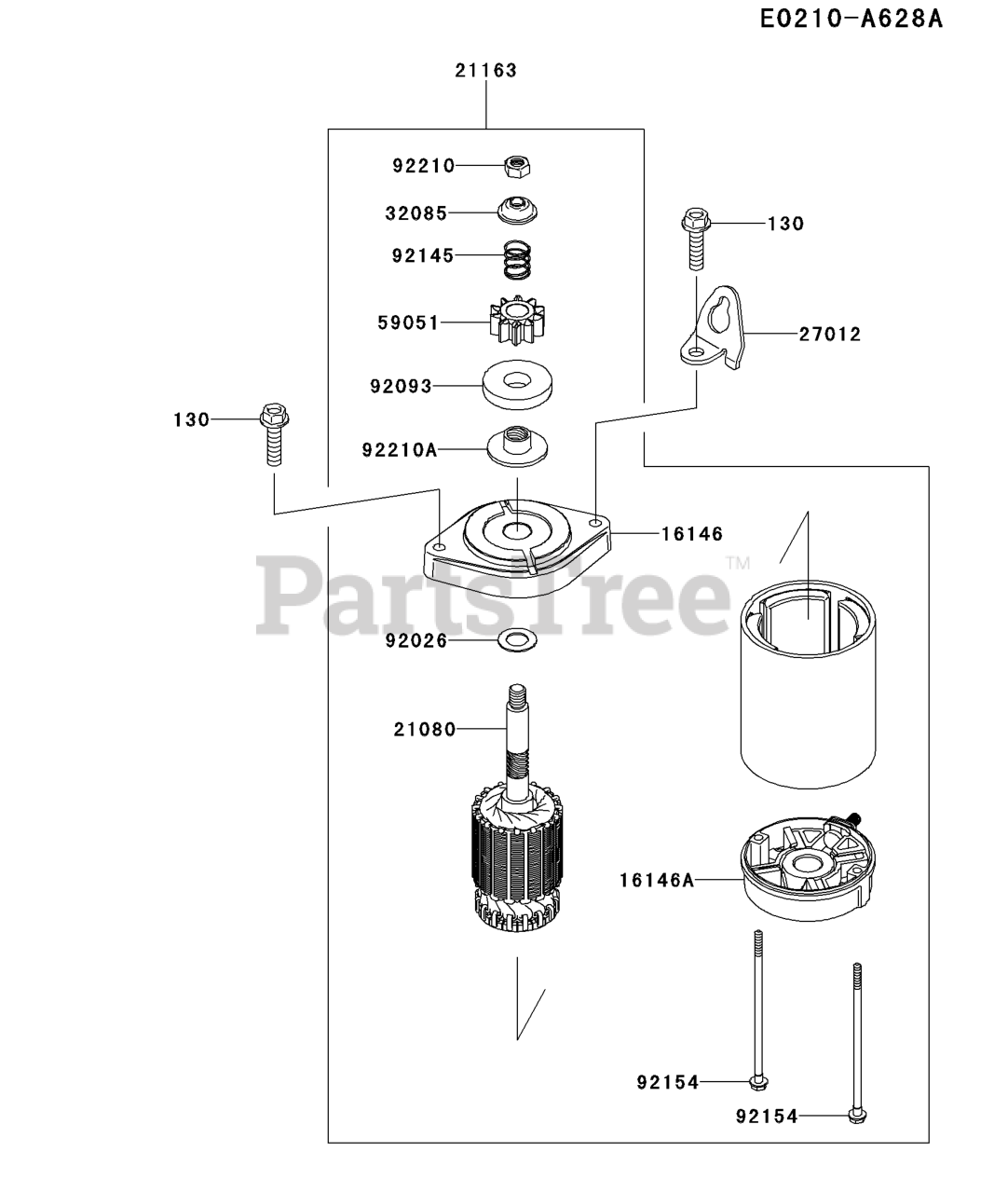 E0210-A628A

21163

92210

32085

92145

59051

92093

92210A

130

130

27012

16146

PartsTree™

92026

21080

16146A

92154

92154