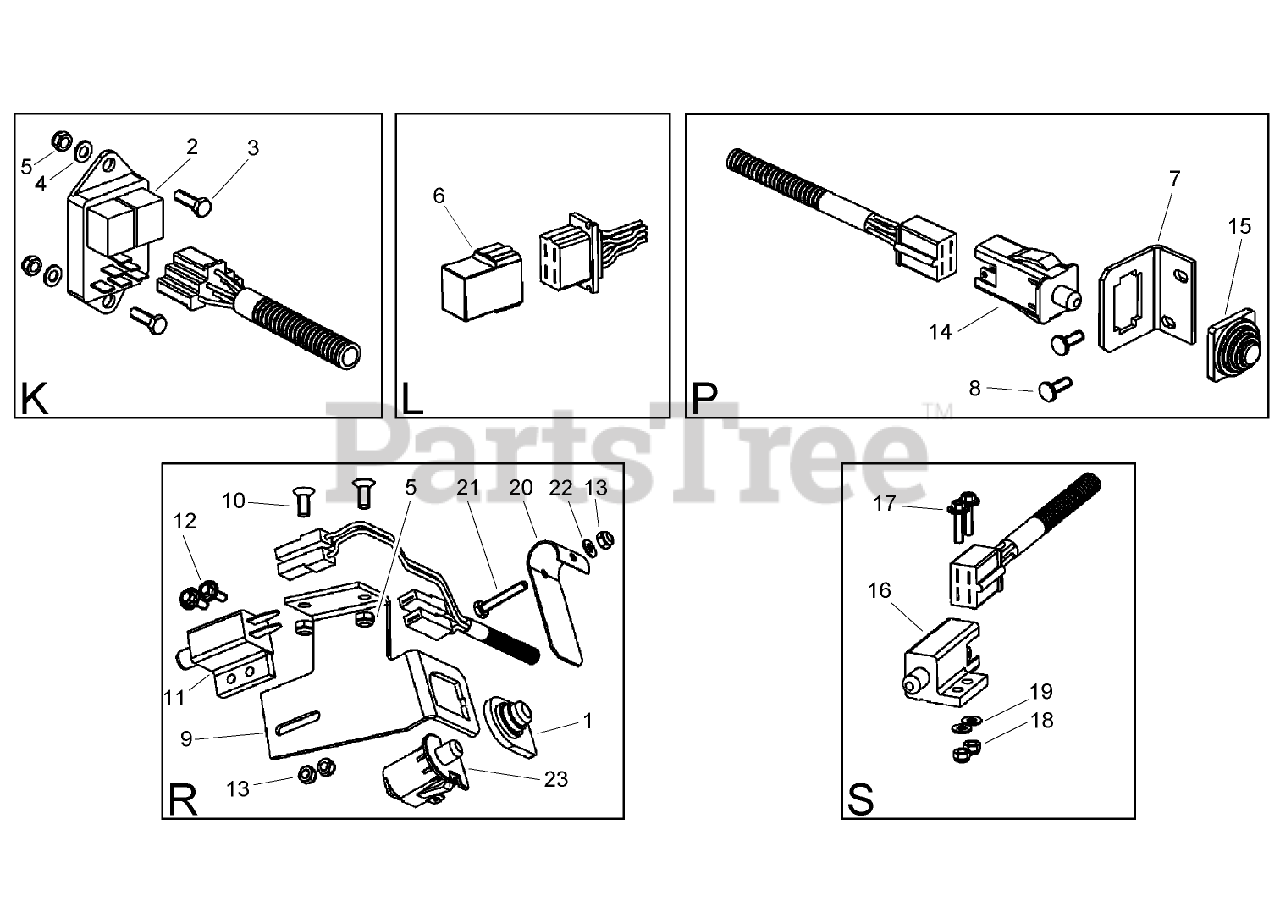 5
4
2
3
K

6
L

7
15
14
8
P

PartsTree™

10
5
21
20
22
13
12
11
9
1
13
23
R

17
16
19
18
S