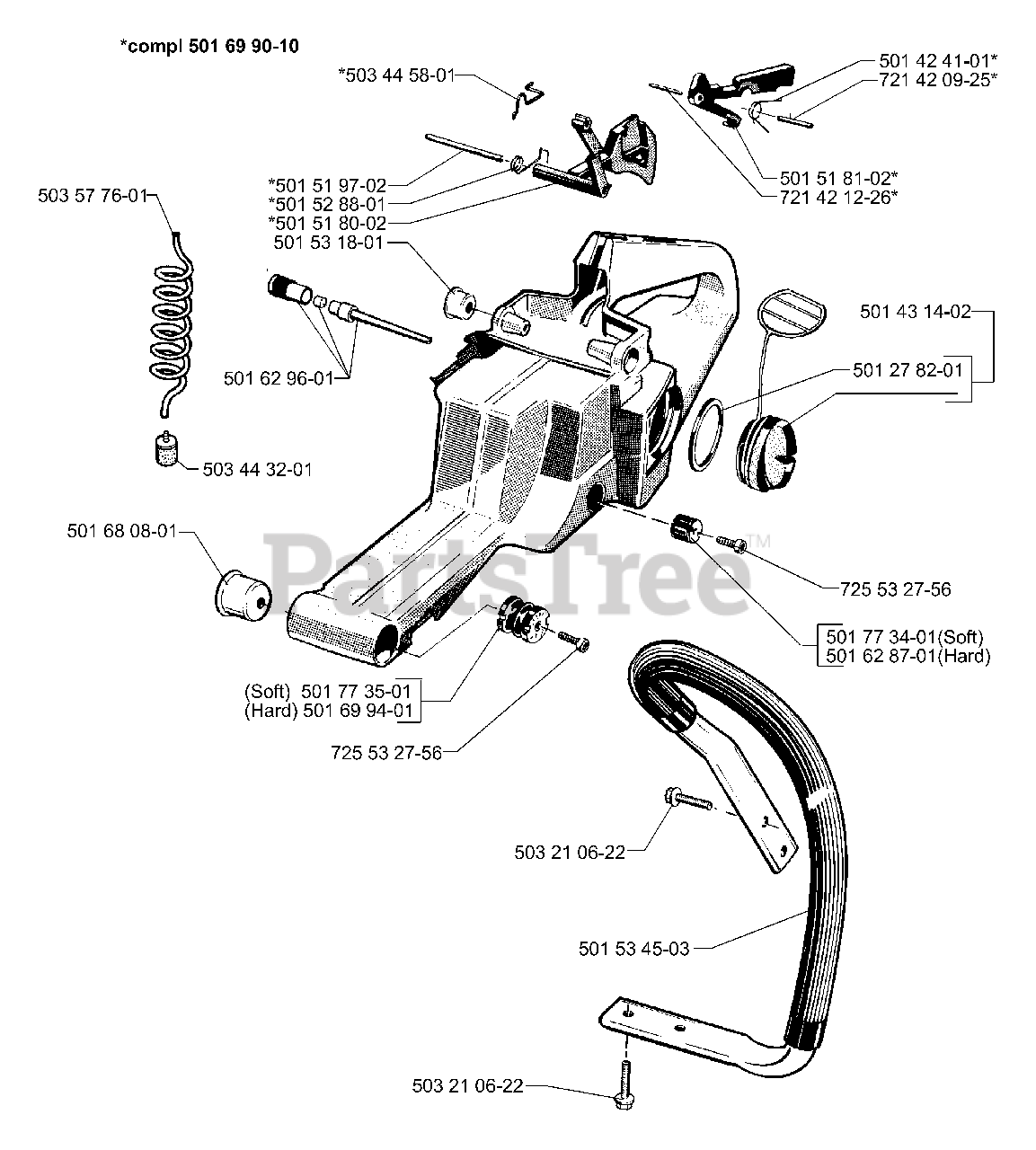 *compl 501 69 90-10

*503 44 58-01

501 42 41-01*
721 42 09-25*

501 51 81-02*
721 42 12-26*

*501 51 97-02
*501 52 88-01
*501 51 80-02
501 53 18-01

503 57 76-01

501 62 96-01

503 44 32-01

501 43 14-02
501 27 82-01

501 68 08-01

PartsTree™

725 53 27-56

501 77 34-01(Soft)
501 62 87-01(Hard)

(Soft) 501 77 35-01
(Hard) 501 69 94-01

725 53 27-56

503 21 06-22

501 53 45-03

503 21 06-22