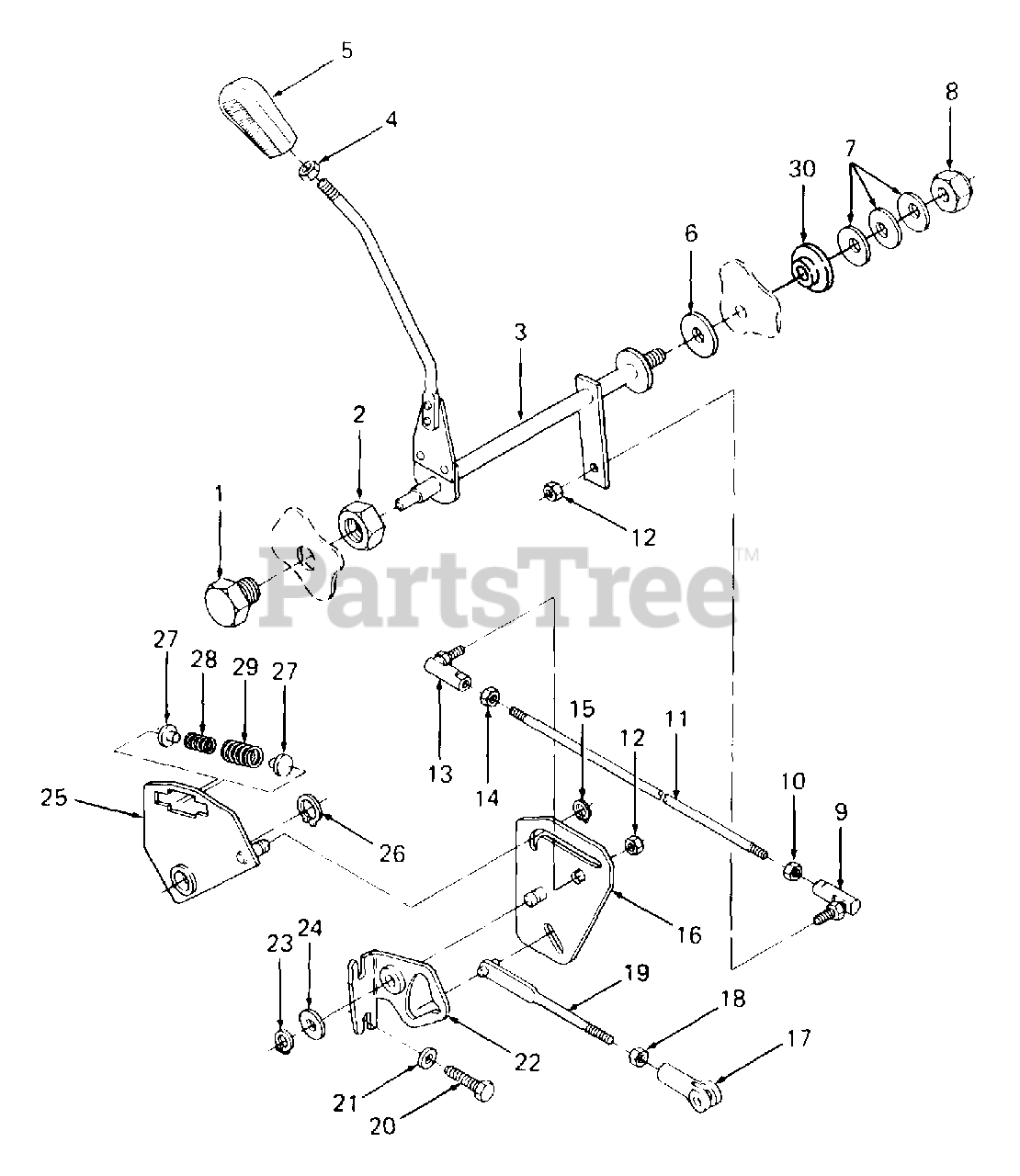 5
4
8
7
30
6
3
2
1
12
PartsTree™
27
28
29
27
13
14
15
12
11
10
9
25
26
16
23
24
19
18
17
22
21
20