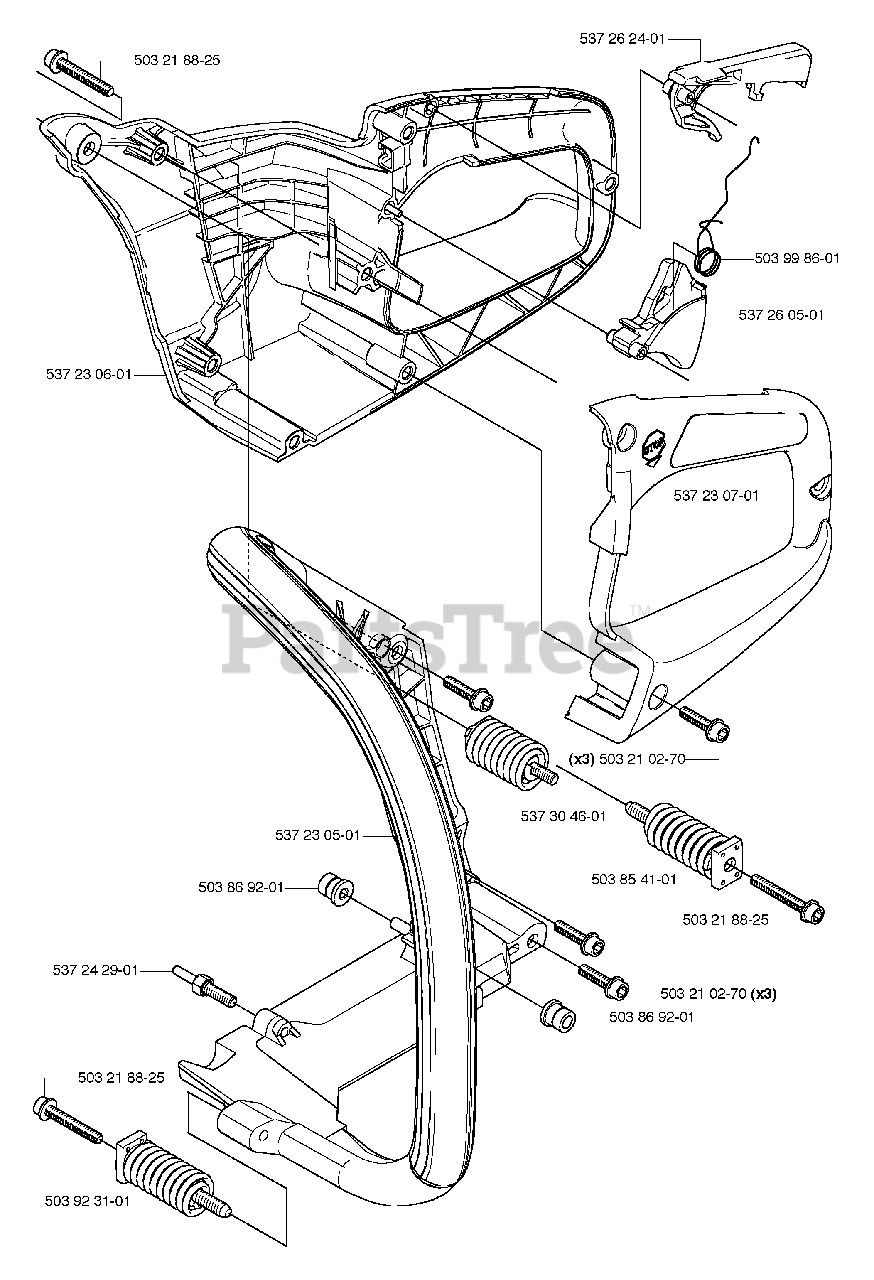 503 21 88-25

537 26 24-01

503 99 86-01

537 26 05-01

537 23 06-01

537 23 07-01

PartsTree™

(x3) 503 21 02-70

537 30 46-01

537 23 05-01

503 85 41-01

503 86 92-01

503 21 88-25

537 24 29-01

503 21 02-70 (x3)

503 86 92-01

503 21 88-25

503 92 31-01