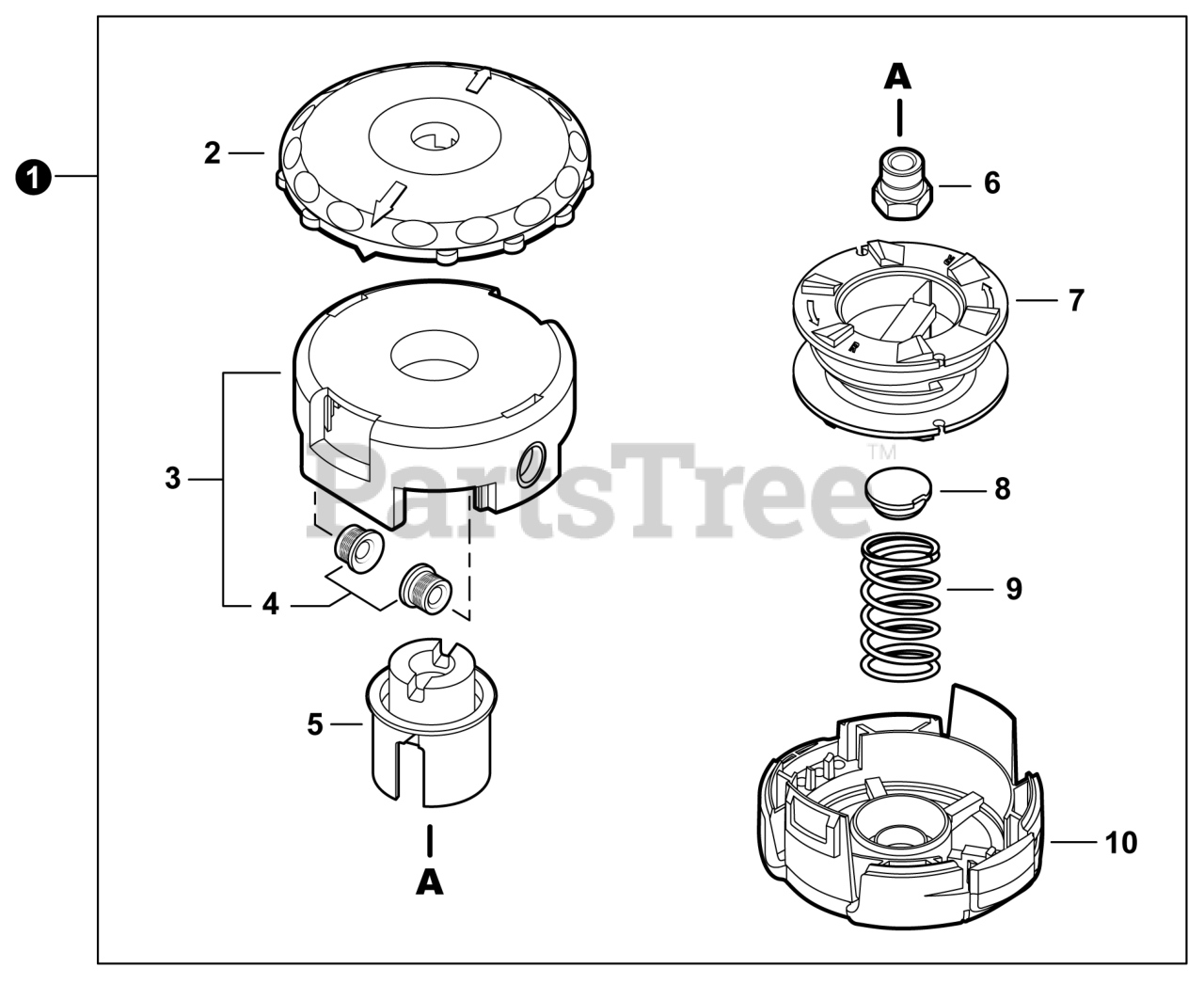 1
2
3
4
5
A
A
6
7
8
9
10
PartsTree™